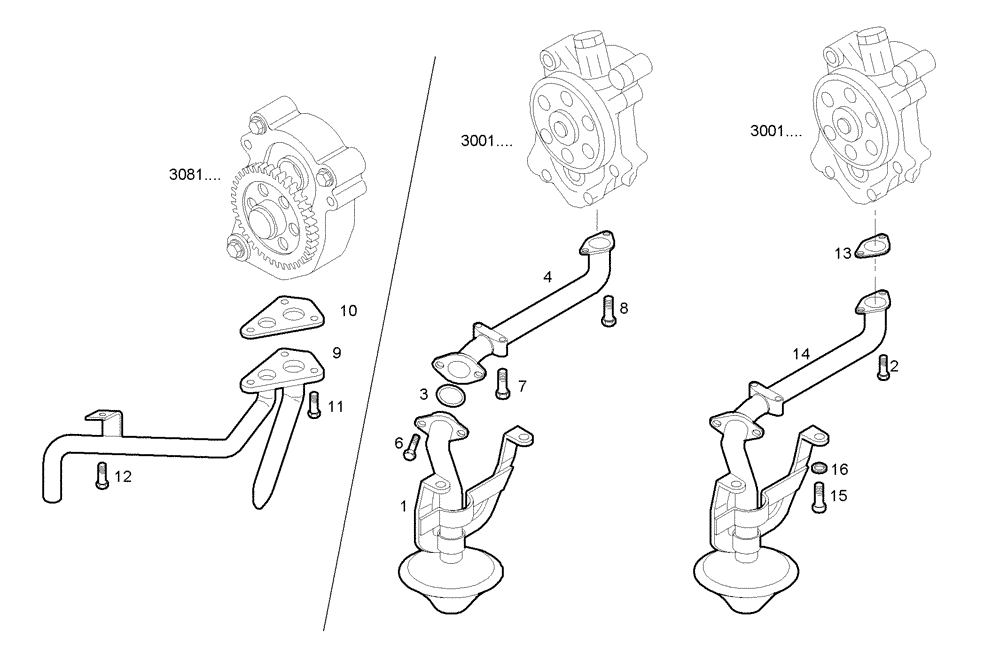 3081....
10
9
11
12
3001....
4
8
7
3
6
1
3001....
13
14
2
16
15