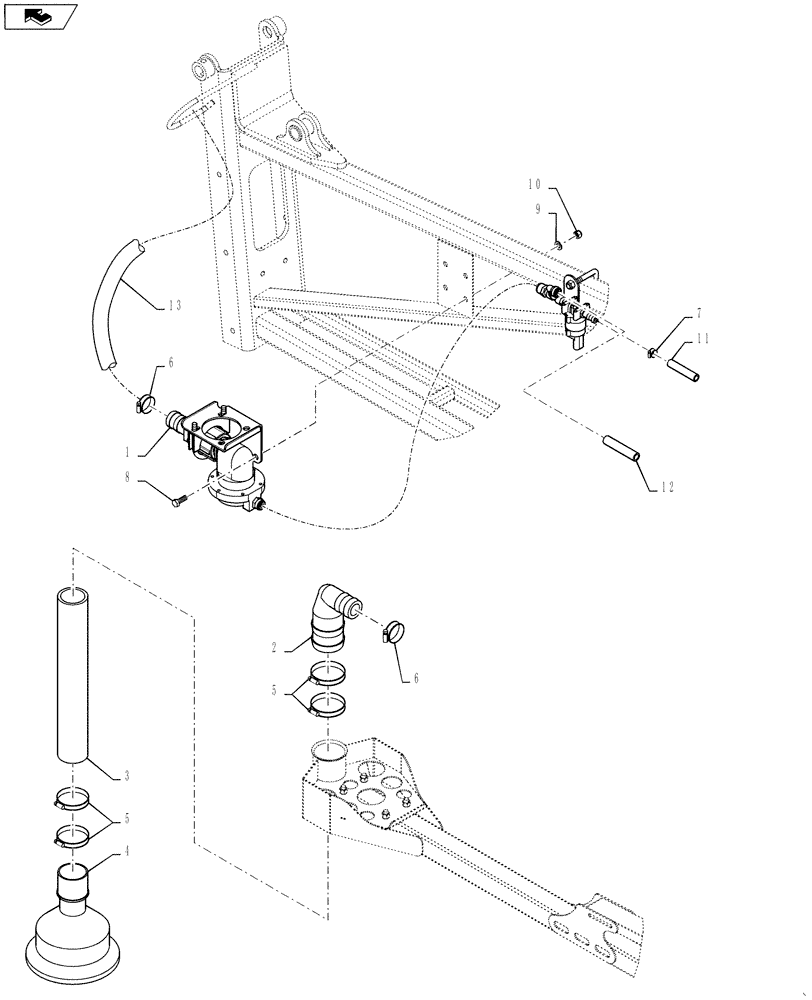 10
9
13
7
11
6
1
8
12
2
6
5
3
5
4