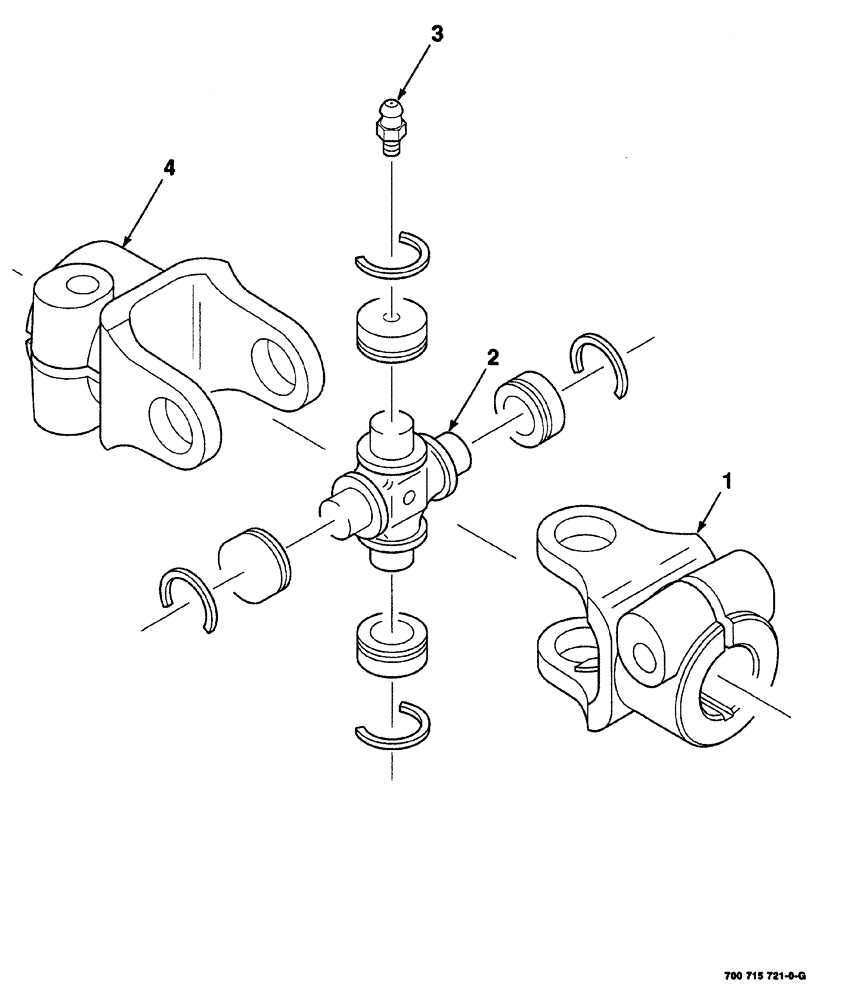 3

4

2

1

700 715 721-0-G