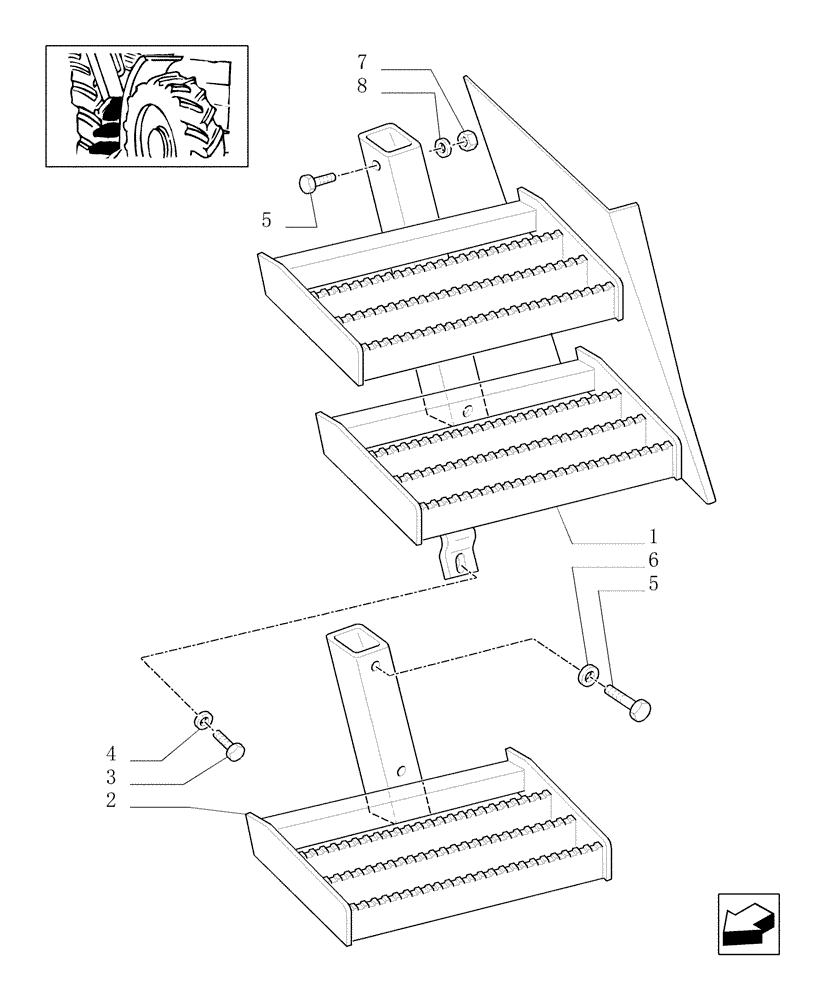 7
8
5
1
6
5
4
3
2