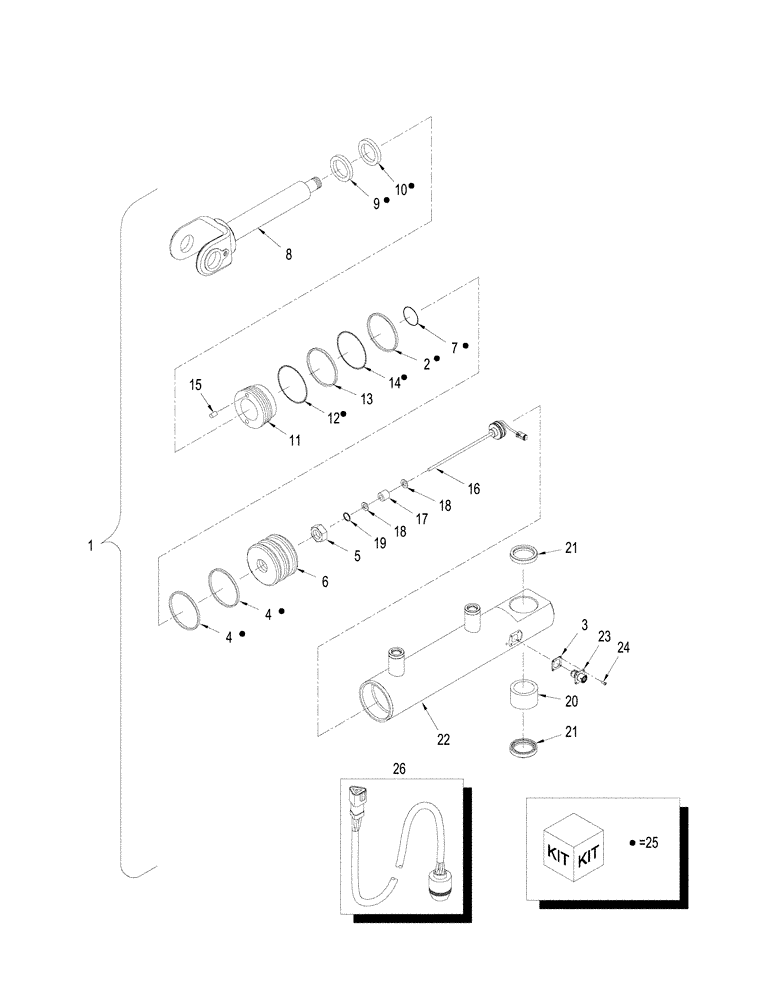 10 •
9 •
8
7 •
2 •
14 •
13
12 •
15
11
16
18
17
18
19
5
6
4 •
4 •
1
21
3
23
24
20
22
21
26
KIT KIT
• =25