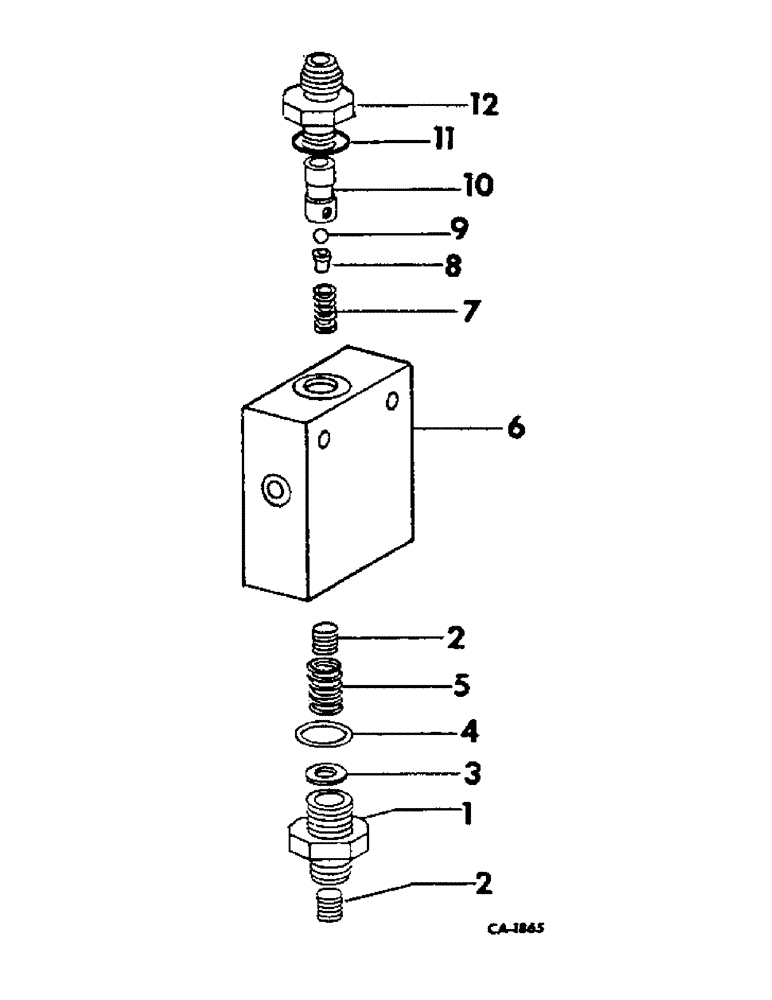 12
11
10
9
8
7
6
2
5
4
3
1
2
CA-1865