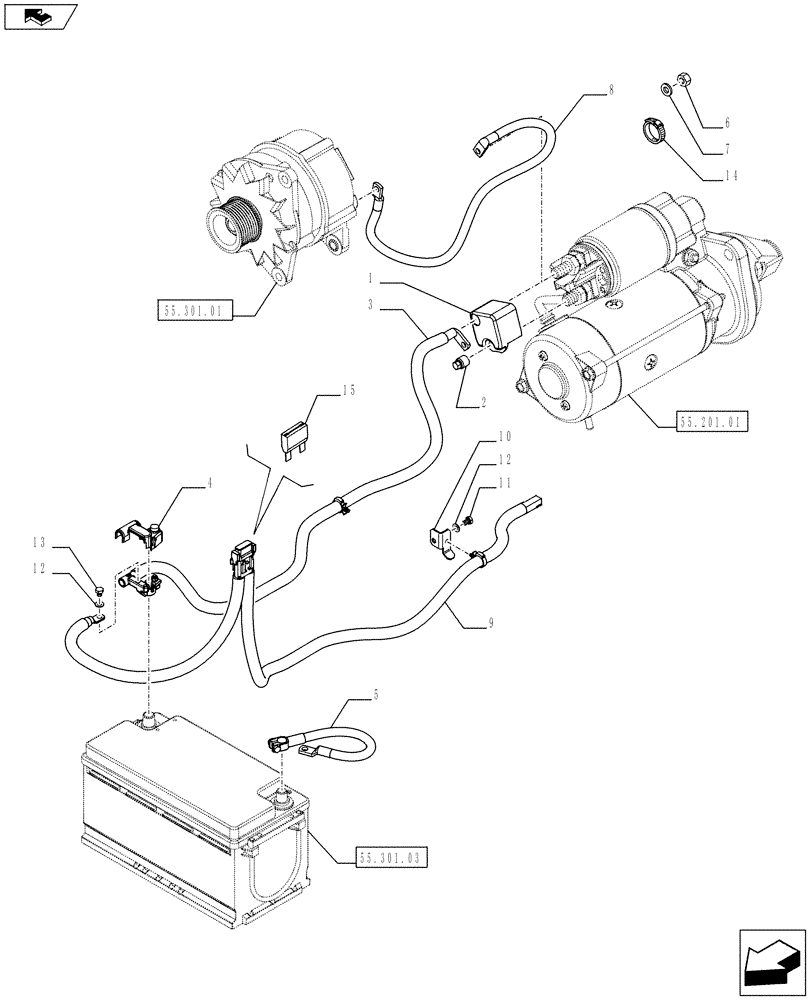 8
6
7
14
55.301.01
1
3
2
55.201.01
15
10
12
11
4
13
12
9
5
55.301.03