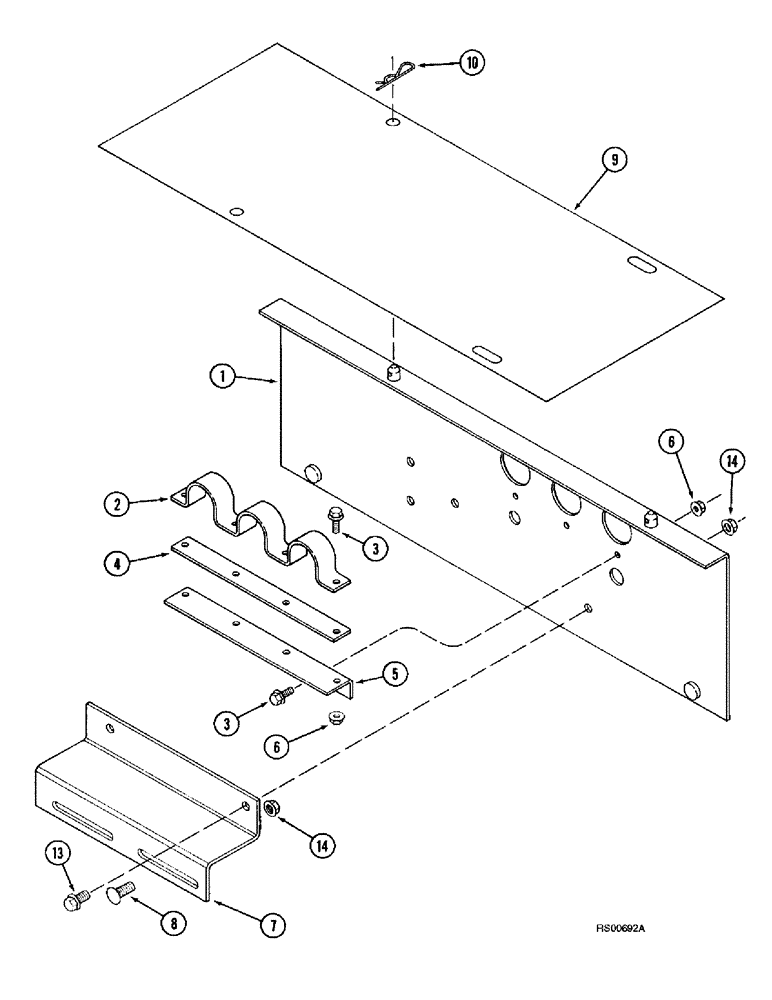 10
9
1
6
14
2
3
4
5
3
6
14
13
8
7
RS00692A