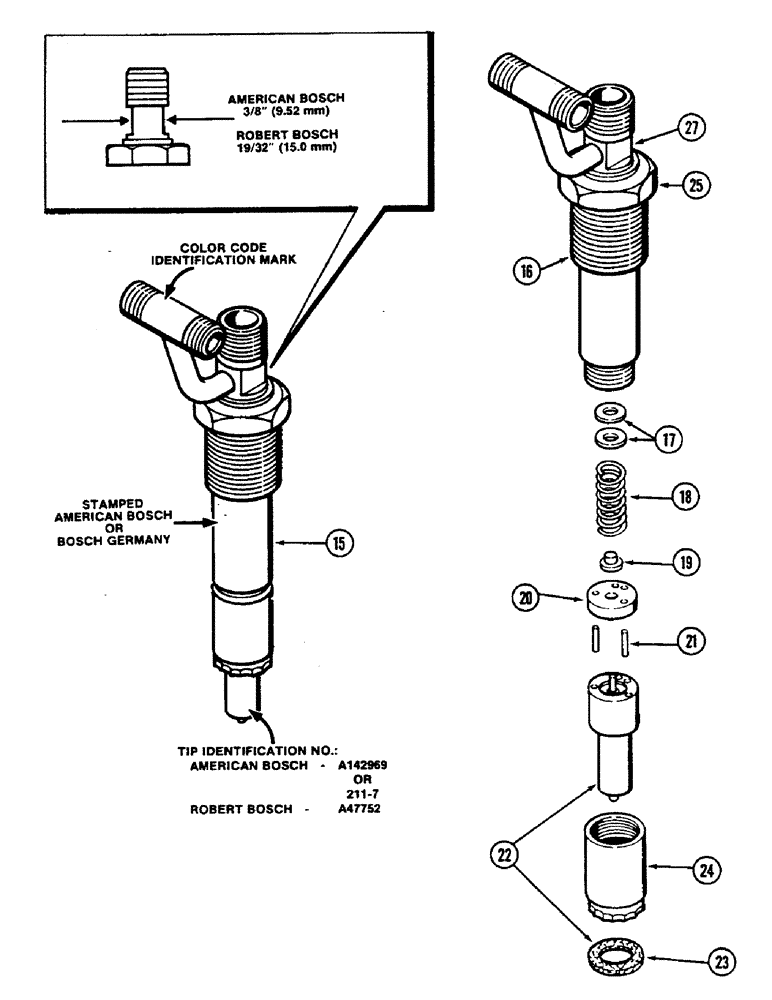 AMERICAN BOSCH
3/8" (9.52 mm)

ROBERT BOSCH
19/32" (15.0 mm)

COLOR CODE
IDENTIFICATION MARK

STAMPED
AMERICAN BOSCH
OR
BOSCH GERMANY

15

TIP IDENTIFICATION NO.:
AMERICAN BOSCH - A142969
OR
211-7
ROBERT BOSCH - A47752

27
25
16
17
18
19
20
21
22
24
23