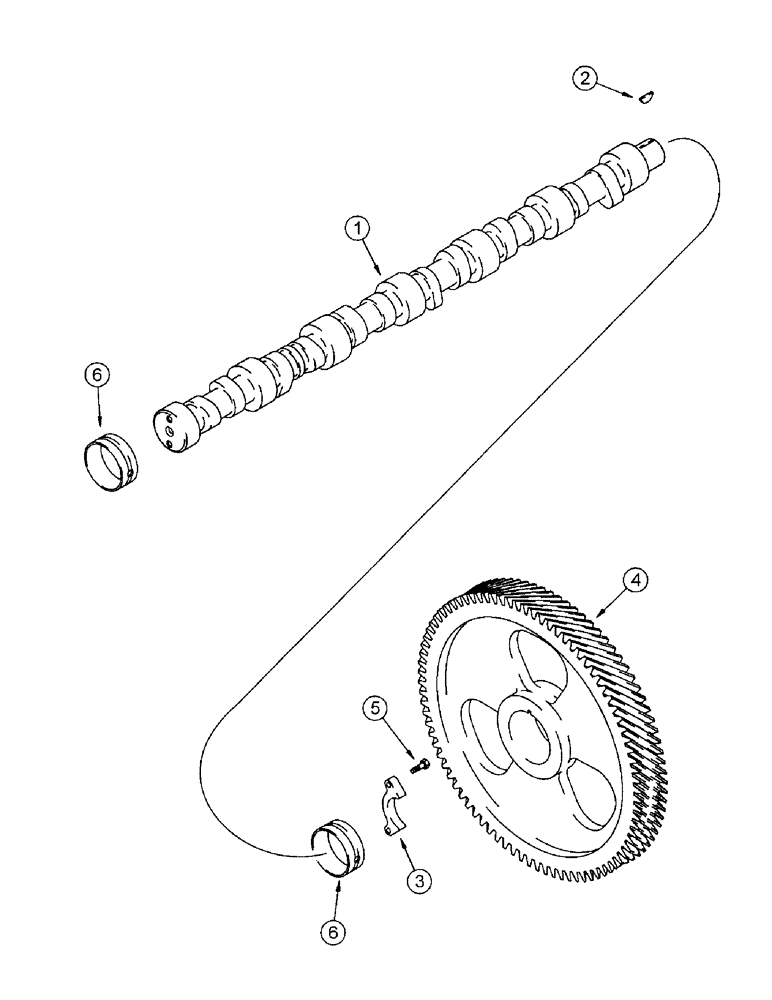 2
1
6
4
5
3
6