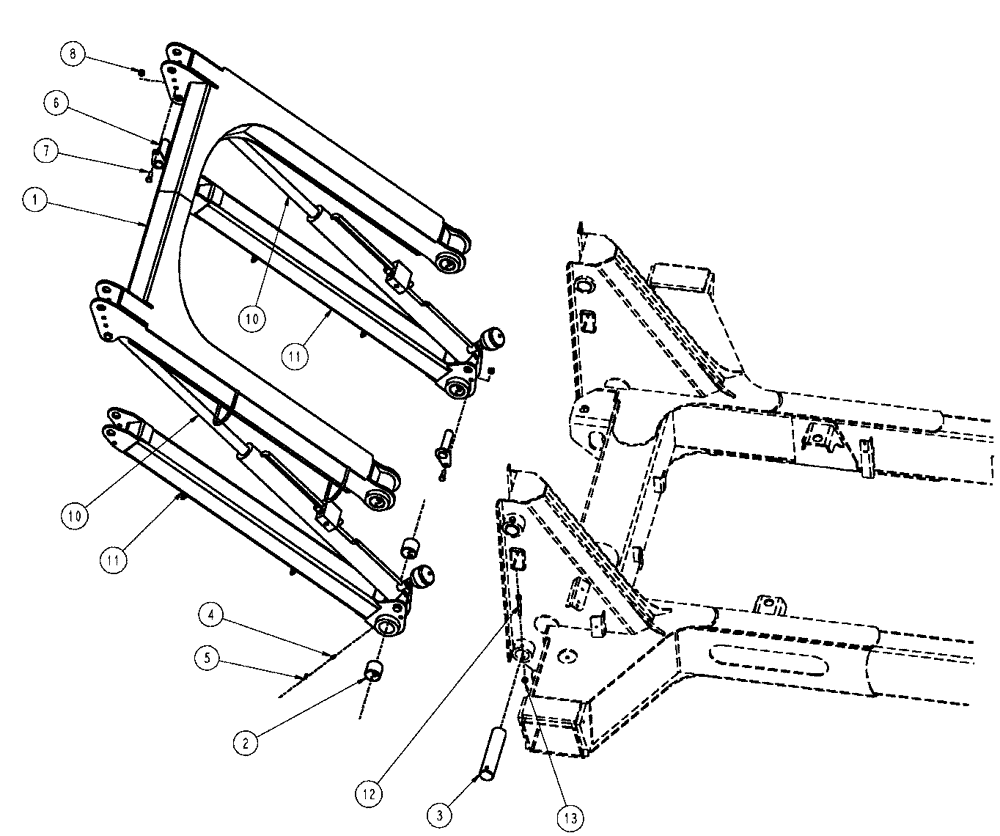 8
6
7
1
10
11
10
11
4
5
2
12
3
13