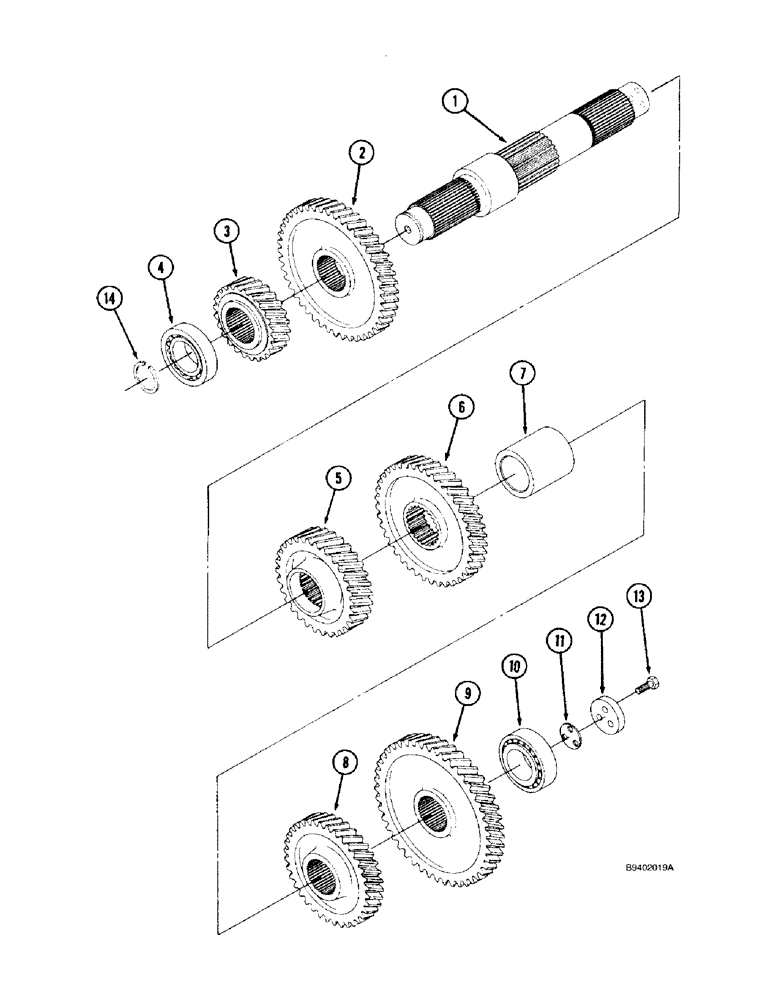 1
2
3
4
14
7
6
5
13
12
11
10
9
8
B9402019A