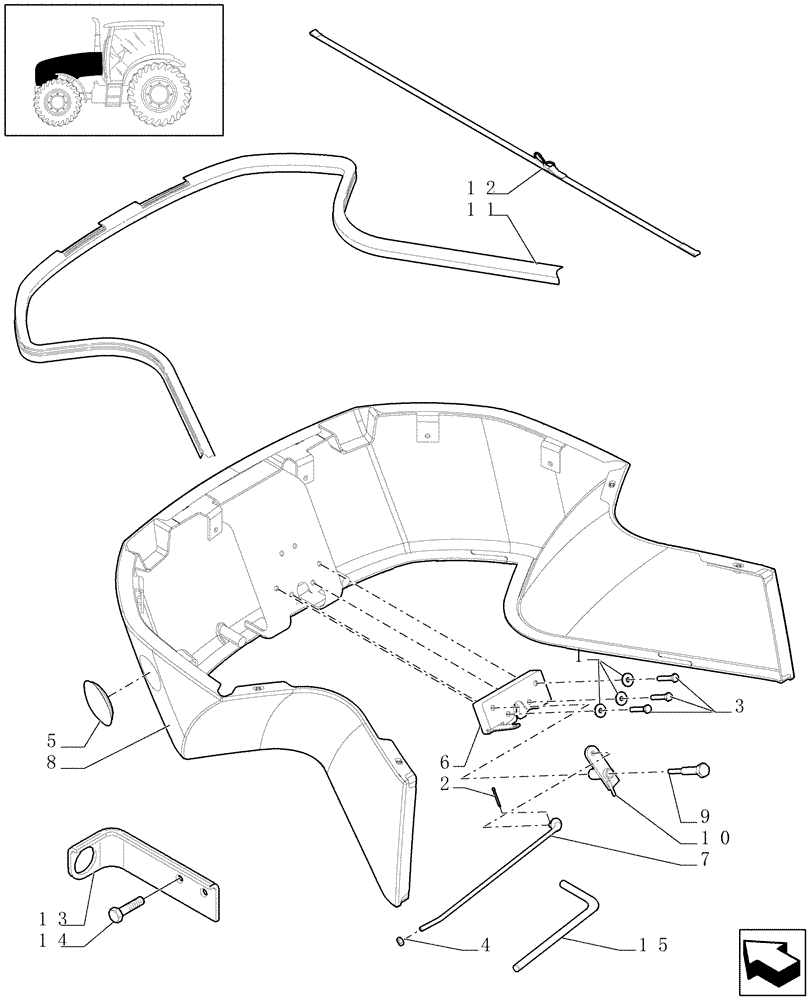 12
11
1
3
5
8
6
2
9
10
7
13
14
4
15