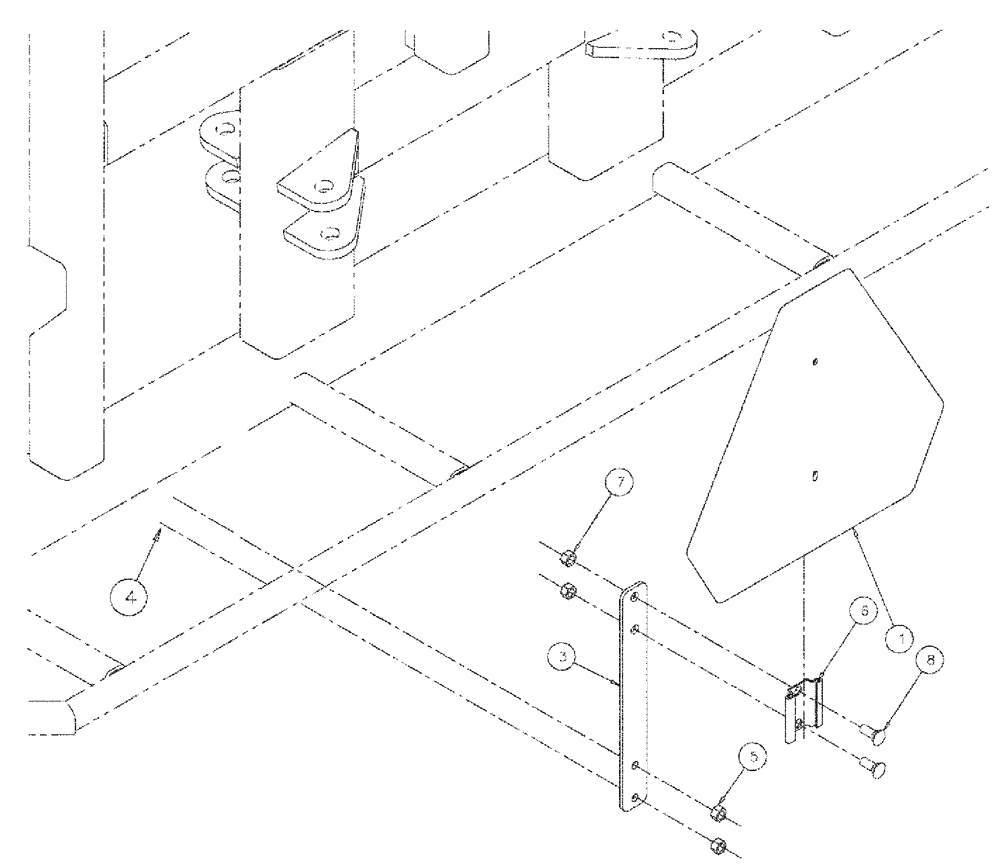 7
4
3
6
1
8
5