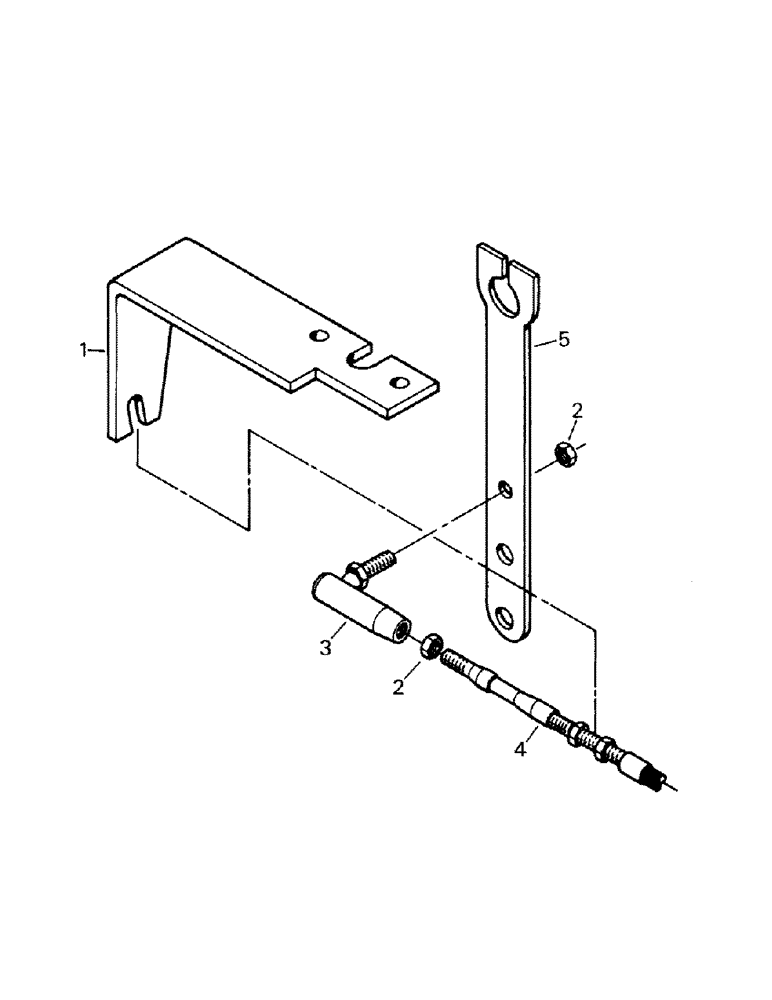 1
5
2
3
2
4