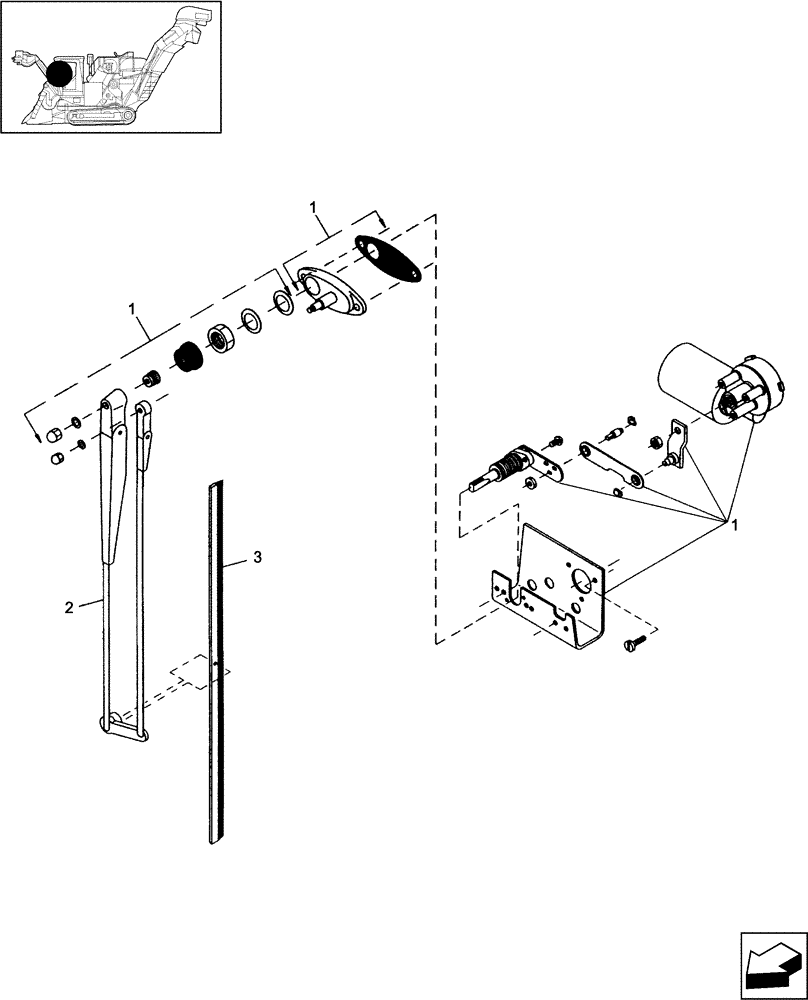 1
1
1
2
3