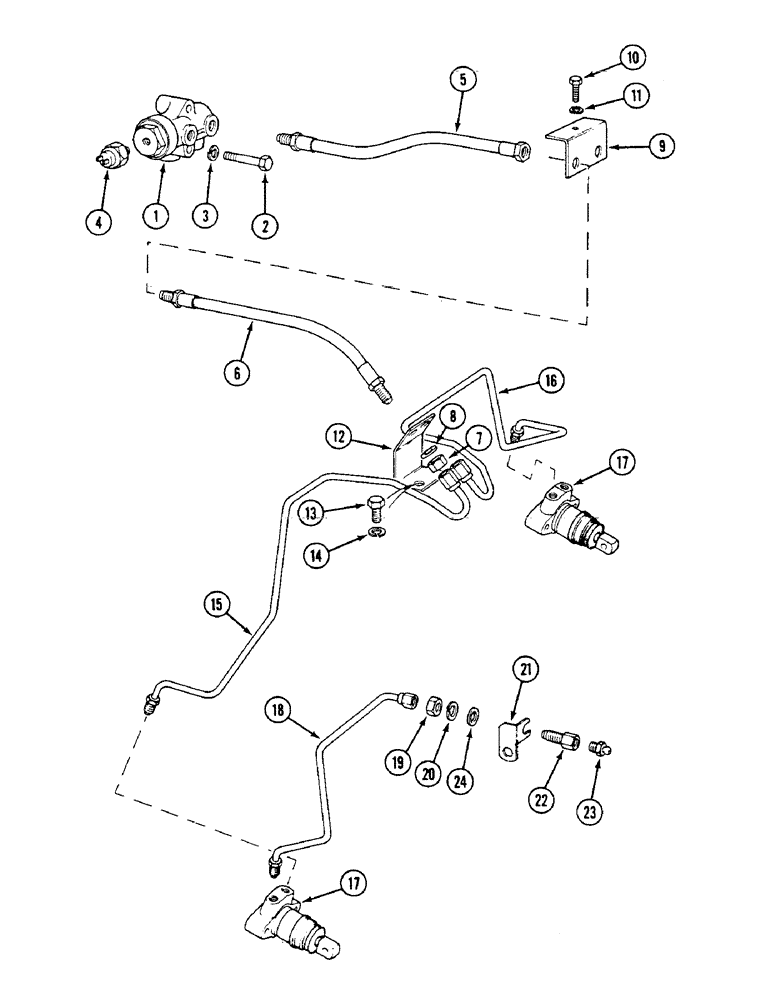 10
5
11
9
4
1
3
2
6
16
12
8
7
17
13
14
15
21
18
19
20
24
22
23
17