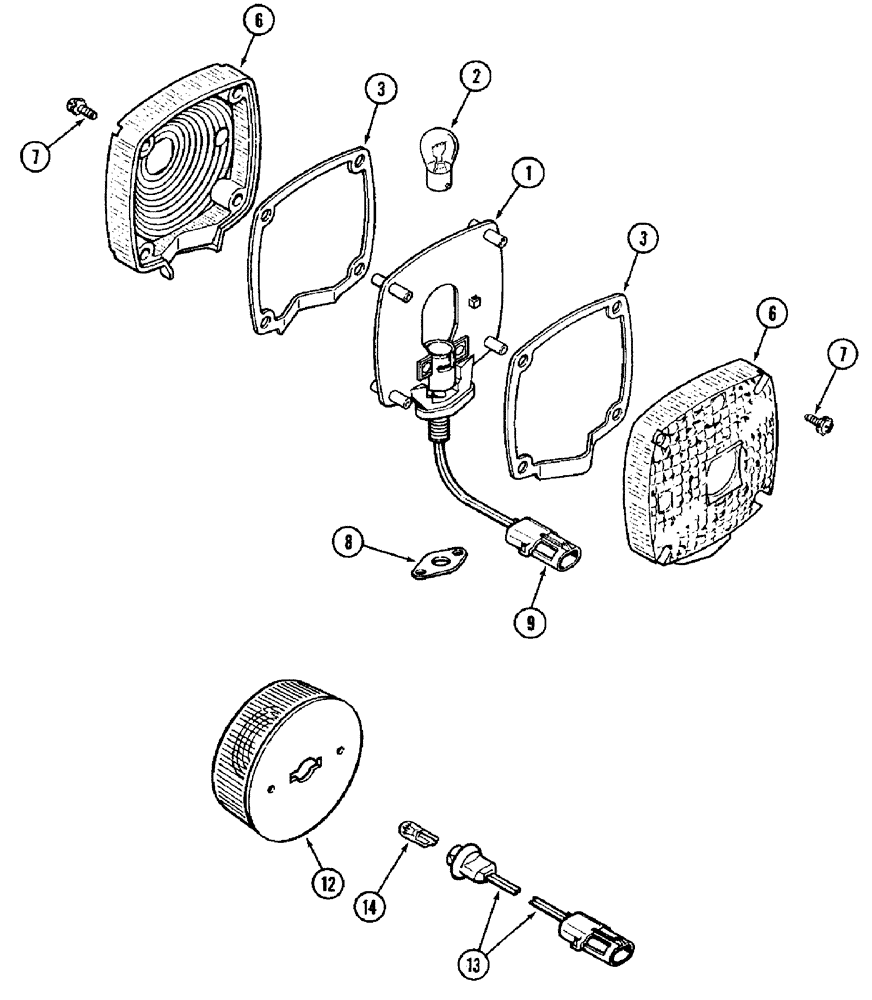 6
3
2
7
1
3
6
7
8
9
12
14
13