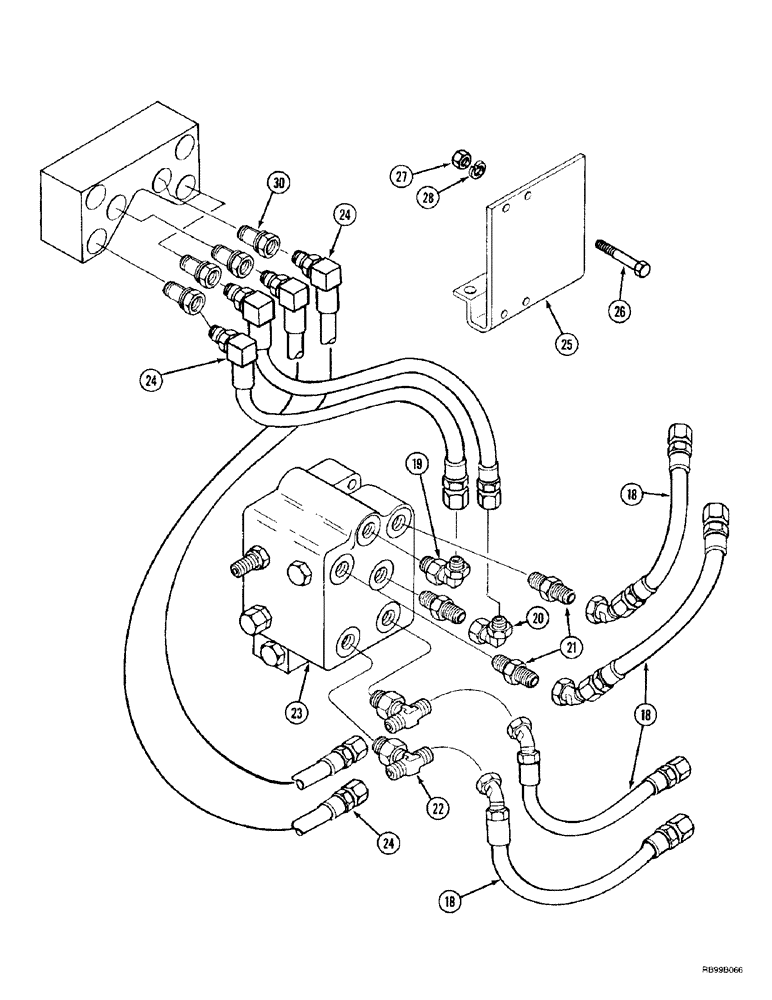 30
24
27
28
26
25
24
19
18
20
21
23
18
22
24
18
RB99B066