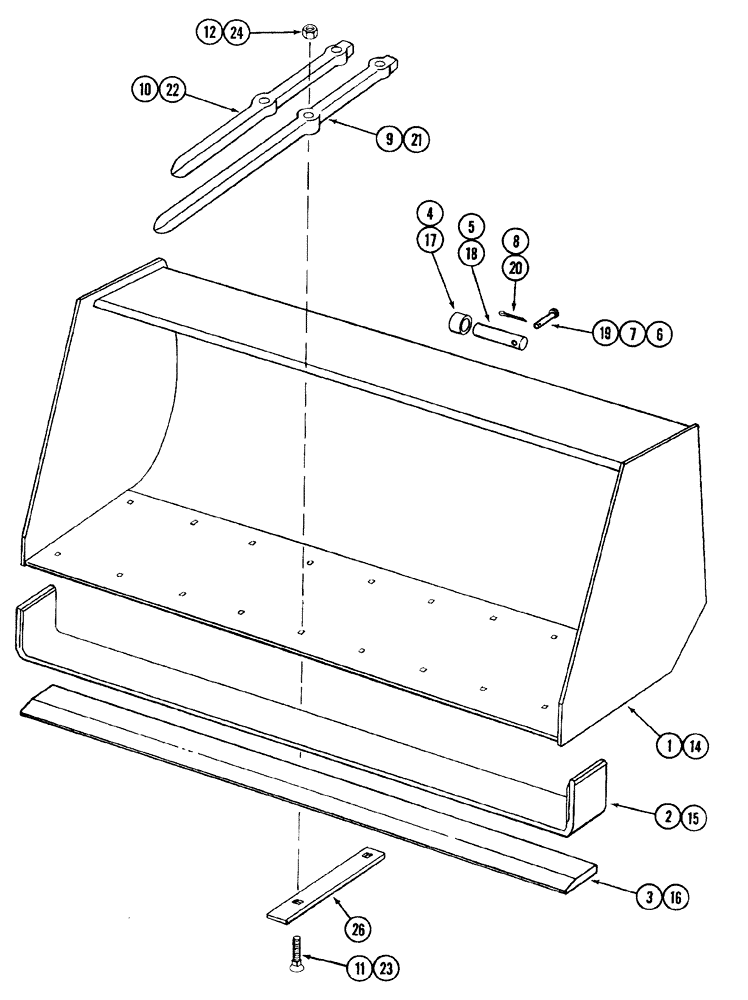 12 24
10 22
9 21
4
17
5
18
8
20
19 7 6
1 14
2 15
3 16
26
11 23