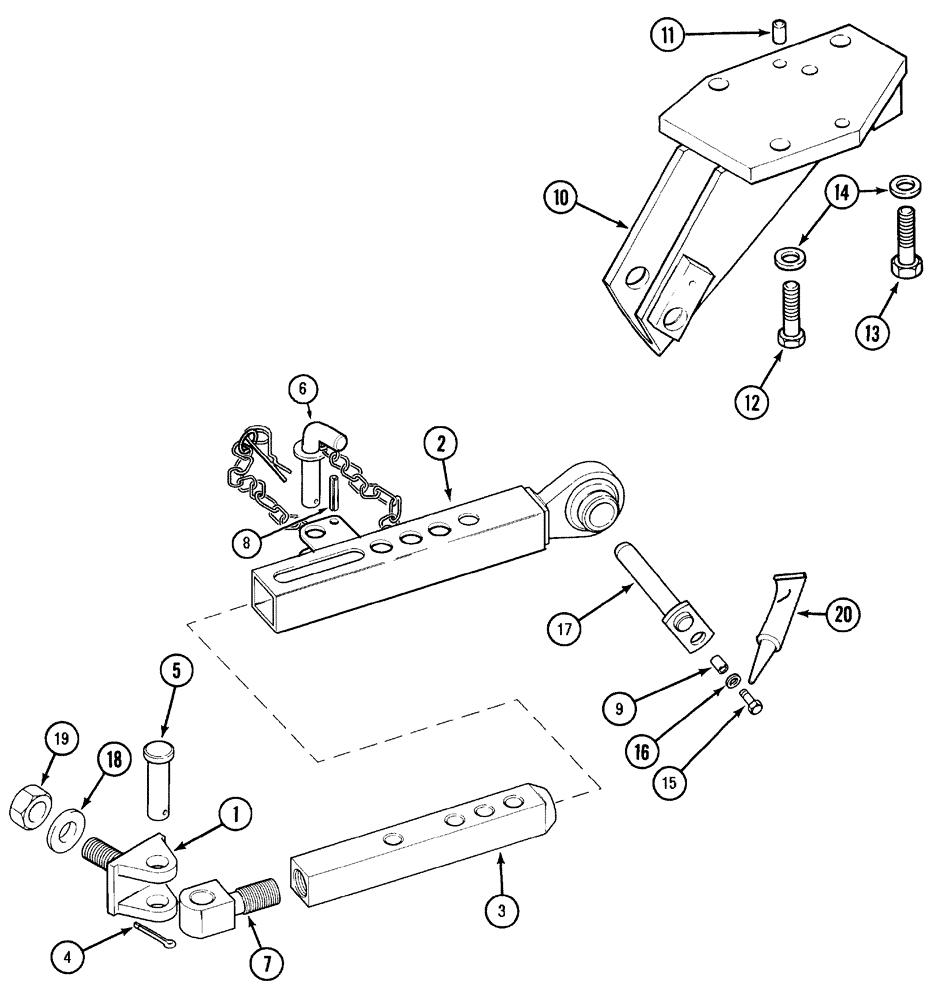 11
10
14
13
12
6
2
8
17
20
9
16
15
5
19
18
1
3
4
7