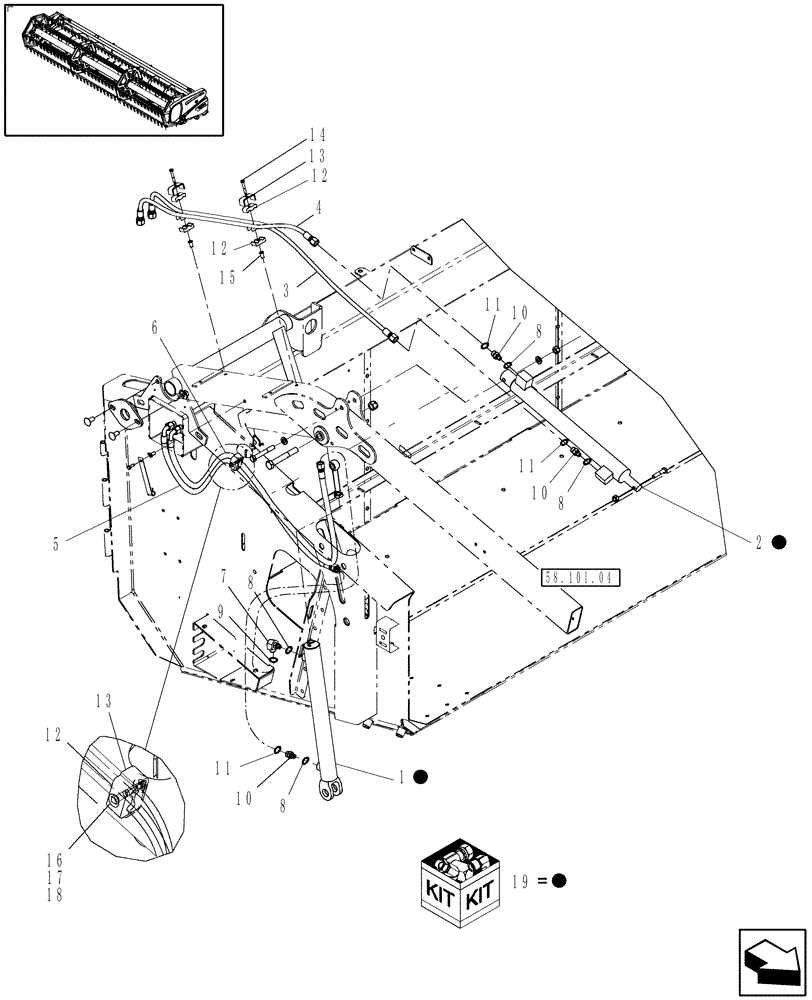 14
13
12
4
12
15
3
6
11
10
8
11
10
8
2 ●
5
58.101.04
7
8
9
13
12
11
10
8
1 ●
16
17
18
KIT KIT
19 = ●