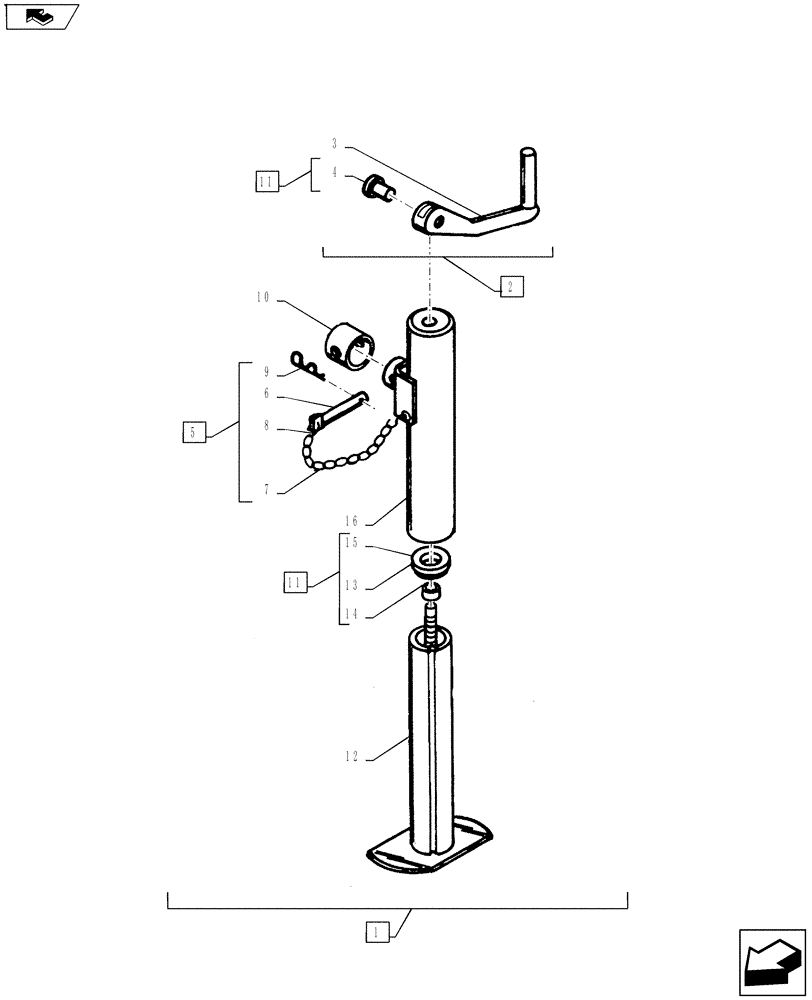 3
11
4
2
10
9
6
5
8
7
16
15
11
13
14
12
1