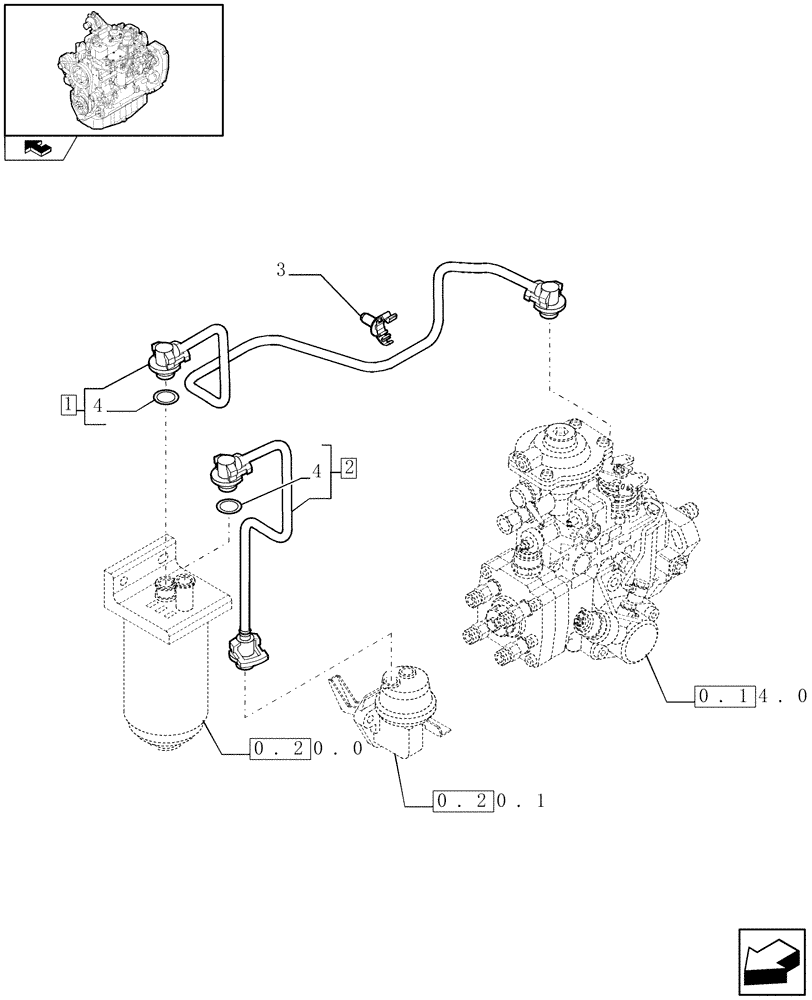 3

1 4

4 2

0 . 1 4 . 0

0 . 2 0 . 0

0 . 2 0 . 1