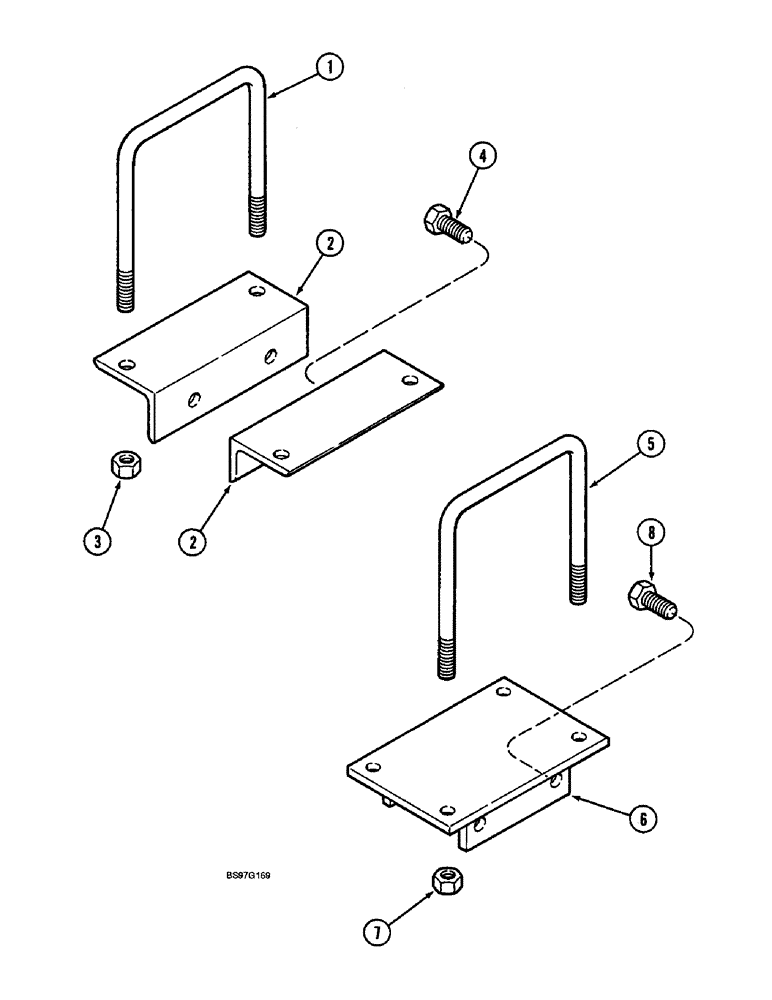 1
4
2
3
2
5
8
6
BS97G169
7