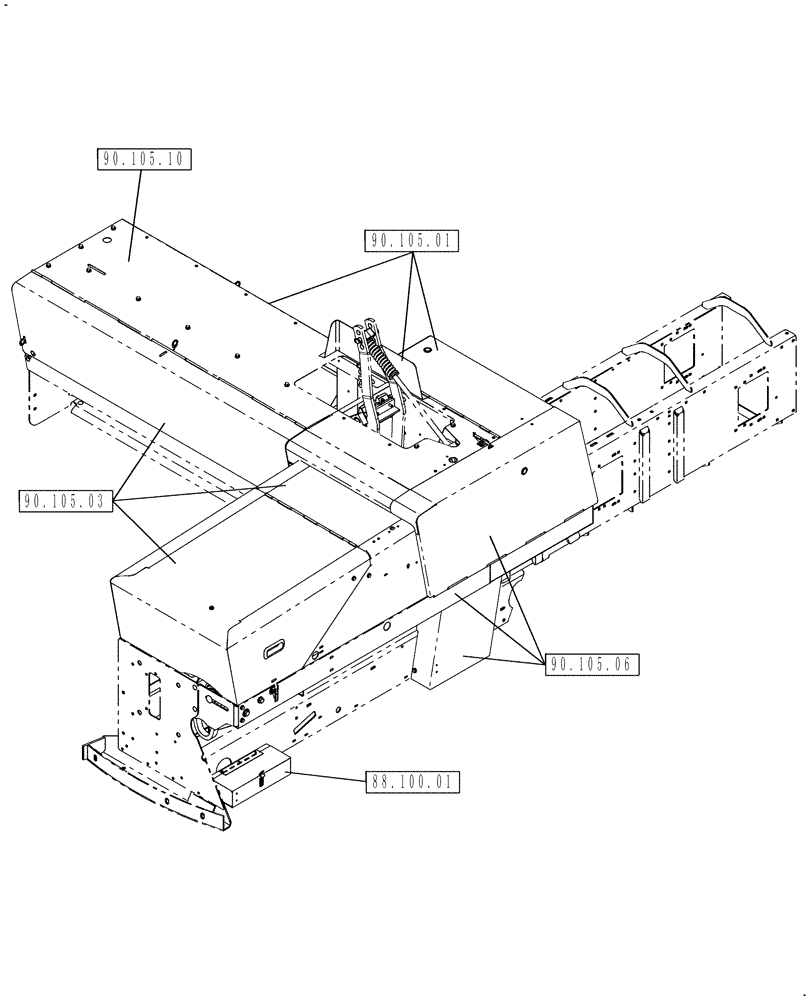 90.105.10

90.105.01

90.105.03

90.105.06

88.100.01