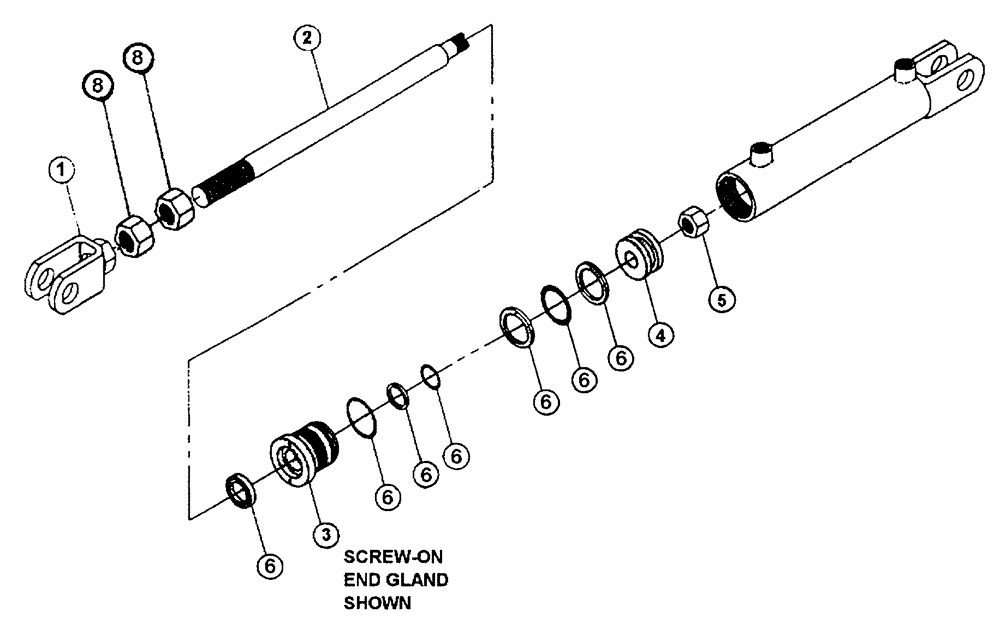 2
8
8
1
5
4
6
6
6
6
6
6
3
6
SCREW-ON END GLAND SHOWN