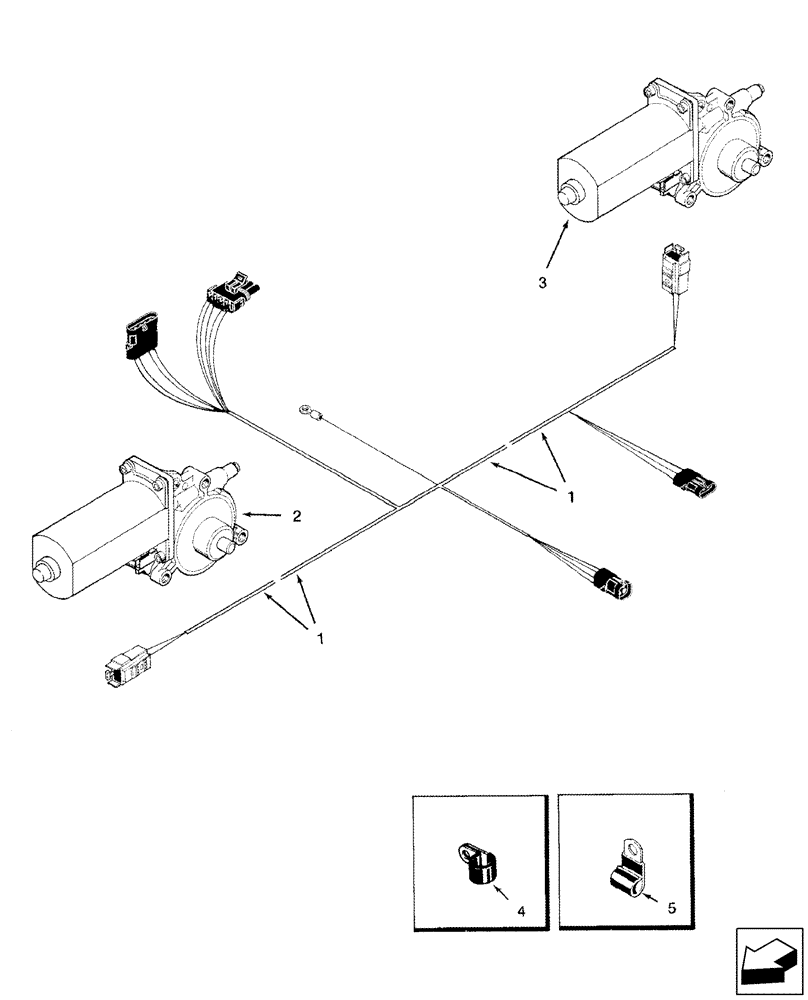 3

1

2

1

4

5