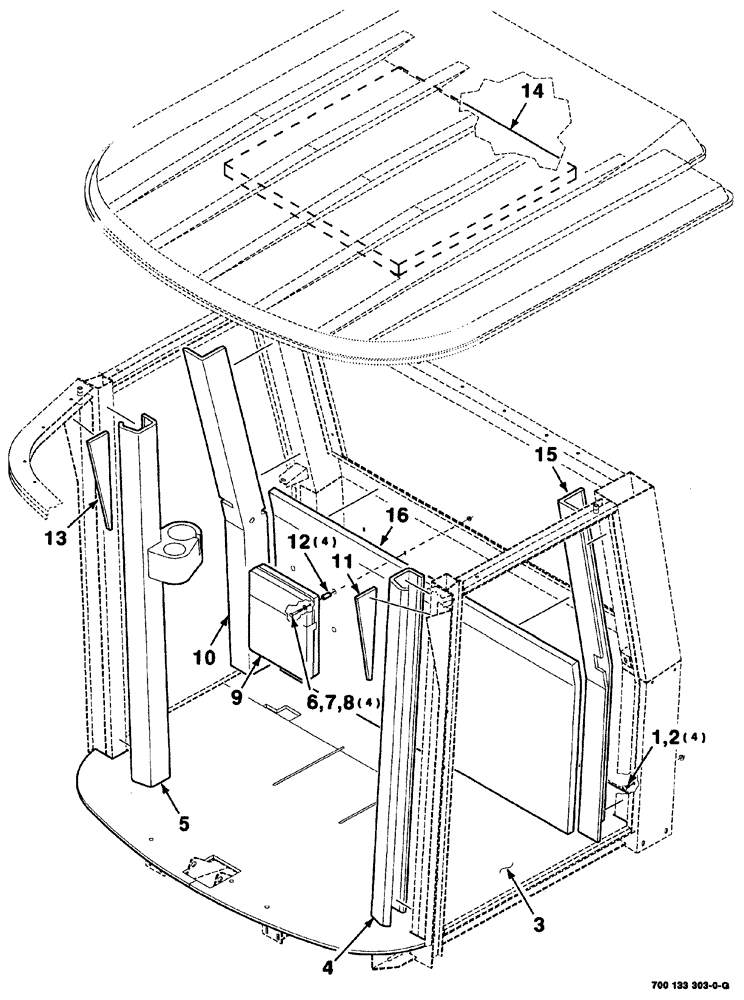 14
15
13
16
12(4)
11
10
9
6,7,8(4)
1,2(4)
5
3
4
700 133 303-0-G