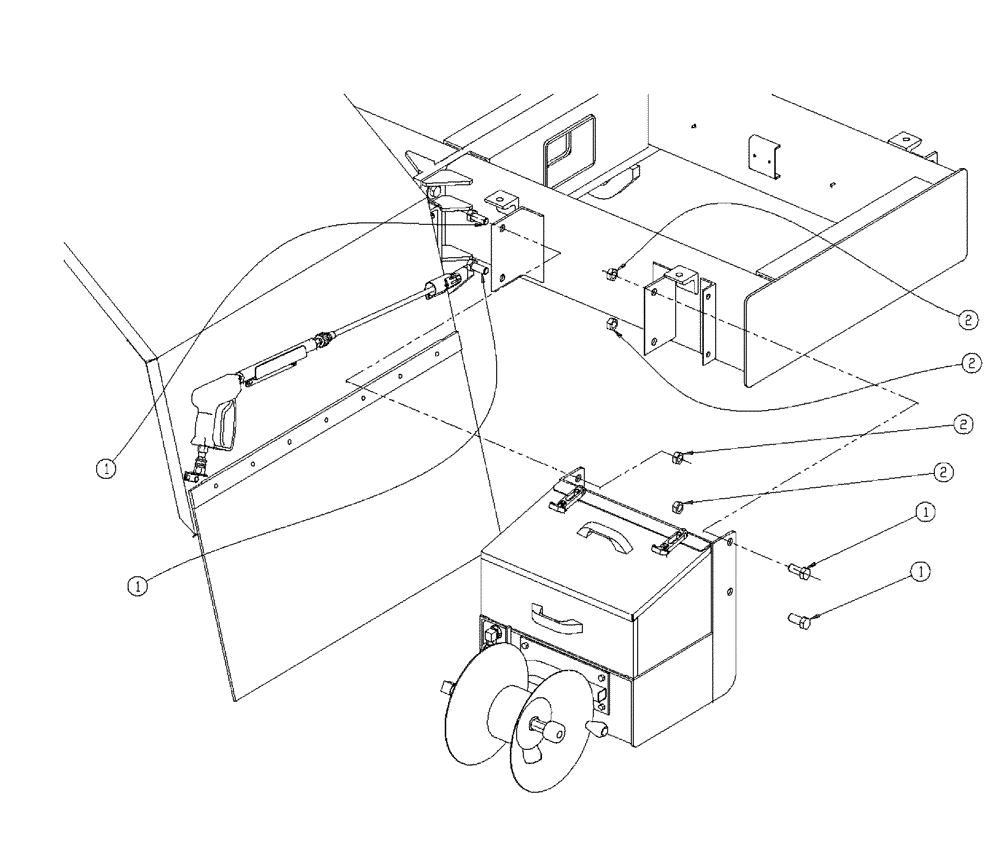 2
2
2
2
1
1
1
1