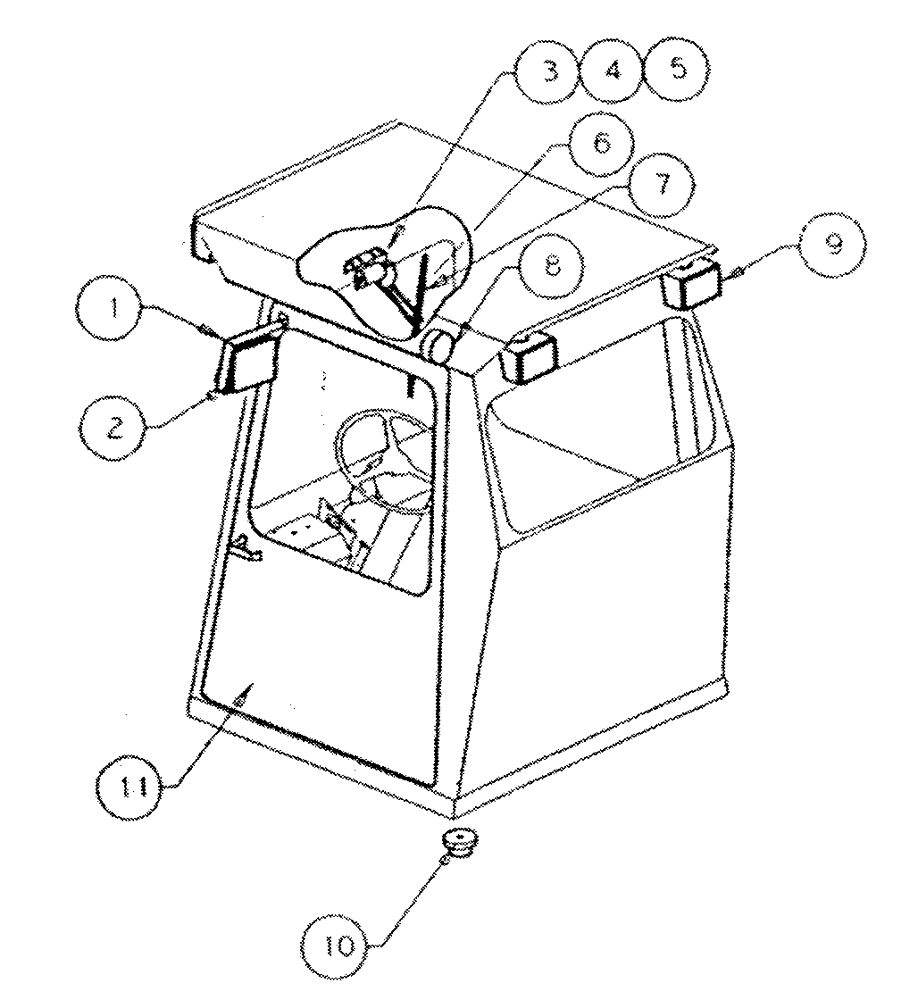 3
4
5
6
7
8
9
1
2
11
10