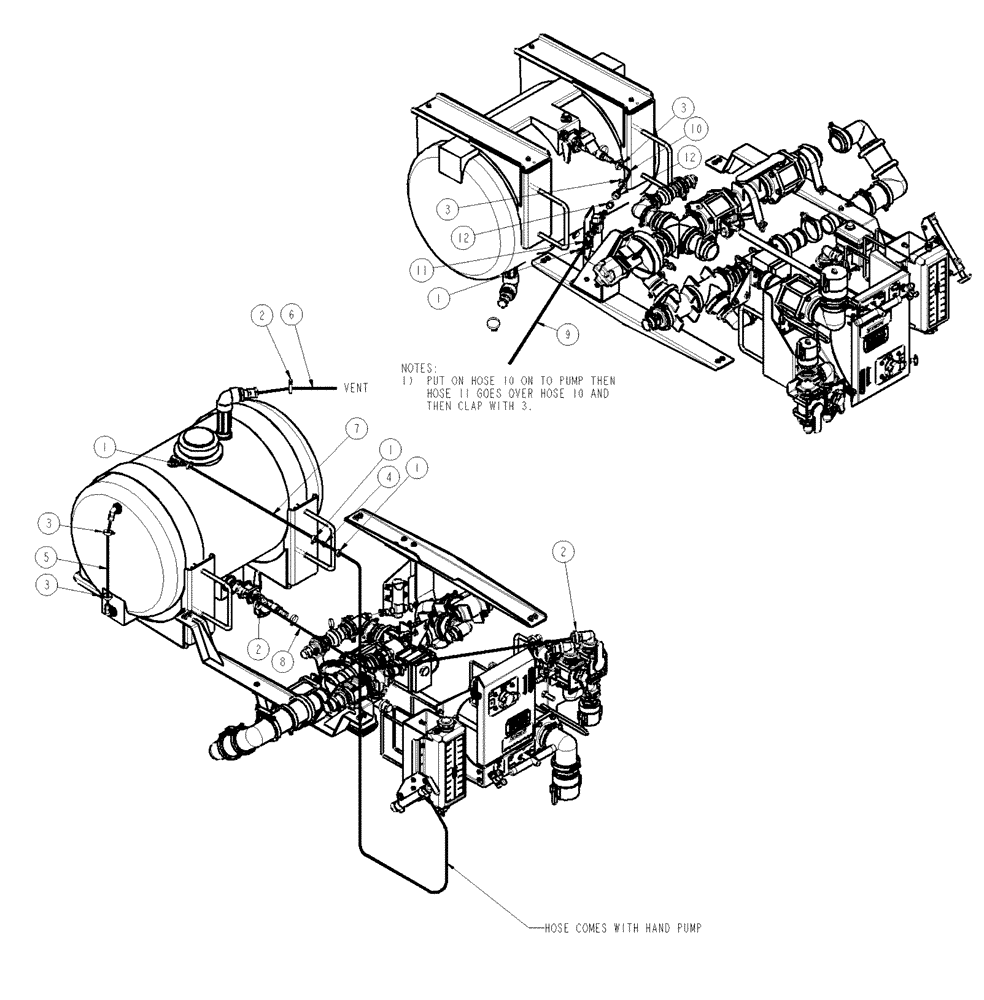 3
10
12
3
12
11
1
9

NOTES:
1) PUT ON HOSE 10 ON TO PUMP THEN HOSE 11 GOES OVER HOSE 10 AND THEN CLAP WITH 3.

2
6
VENT
1
7
1
4
1
3
5
3
2
8
2

HOSE COMES WITH HAND PUMP