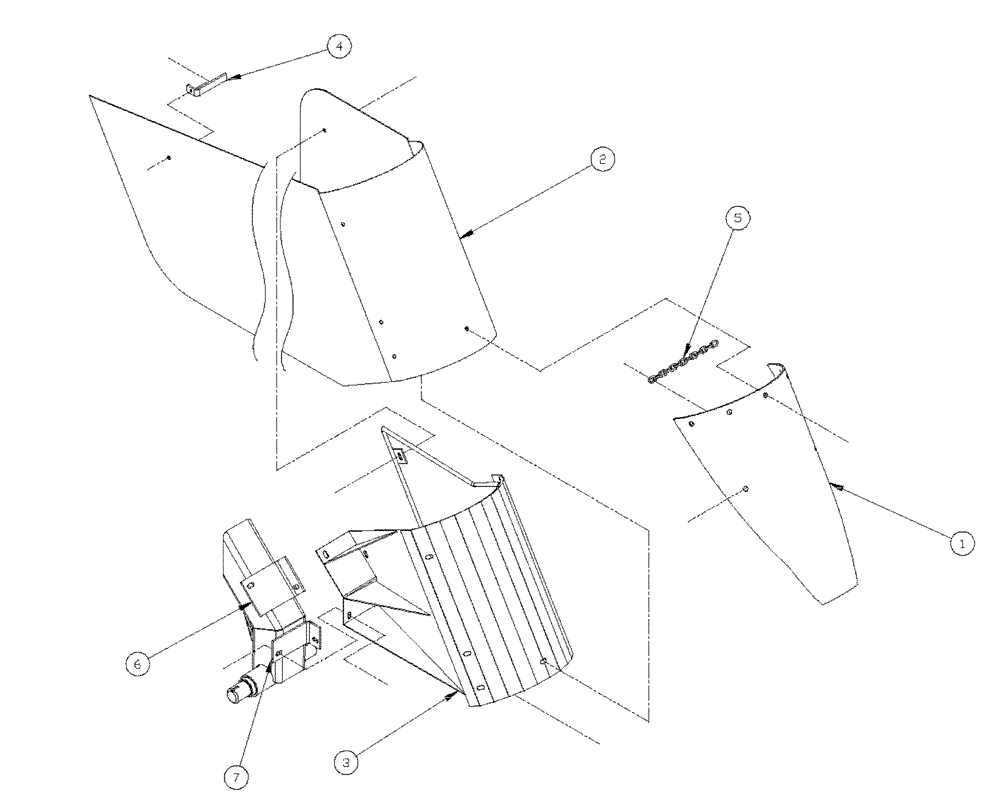 4
2
5
1
6
7
3