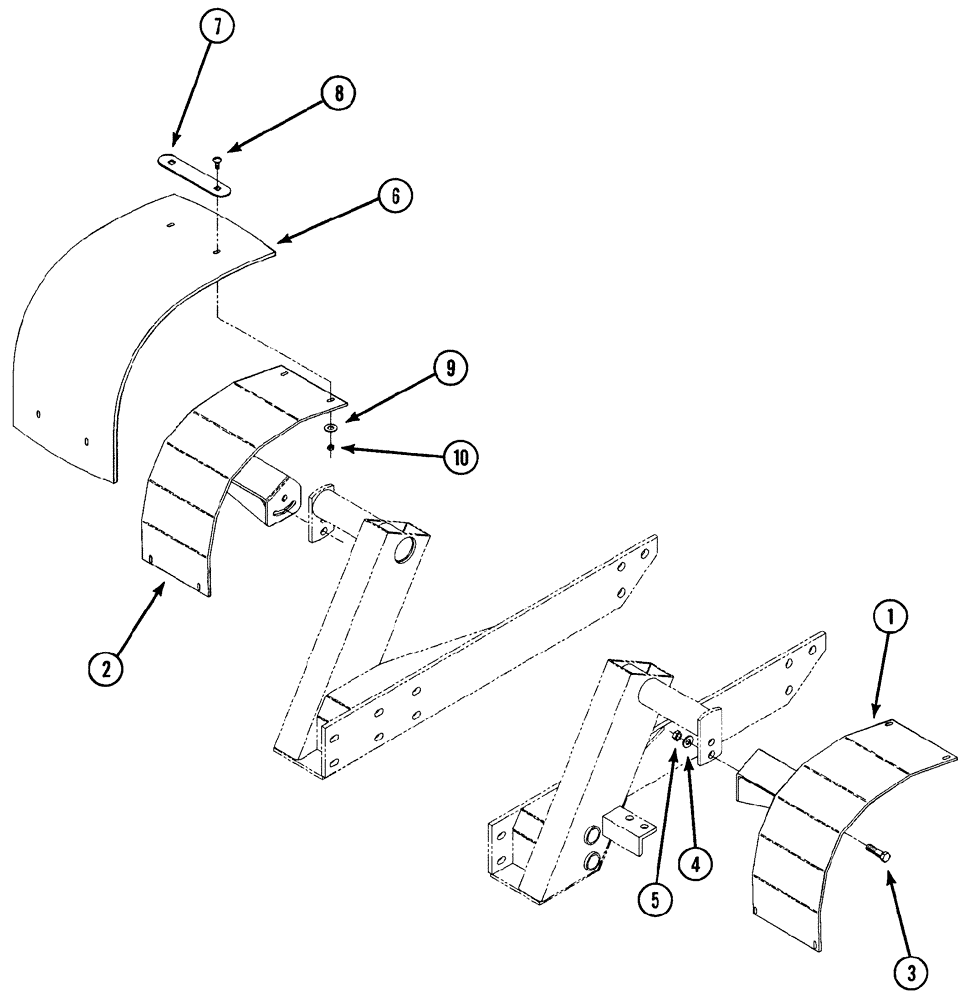 7
8
6
9
10
2
1
5
4
3