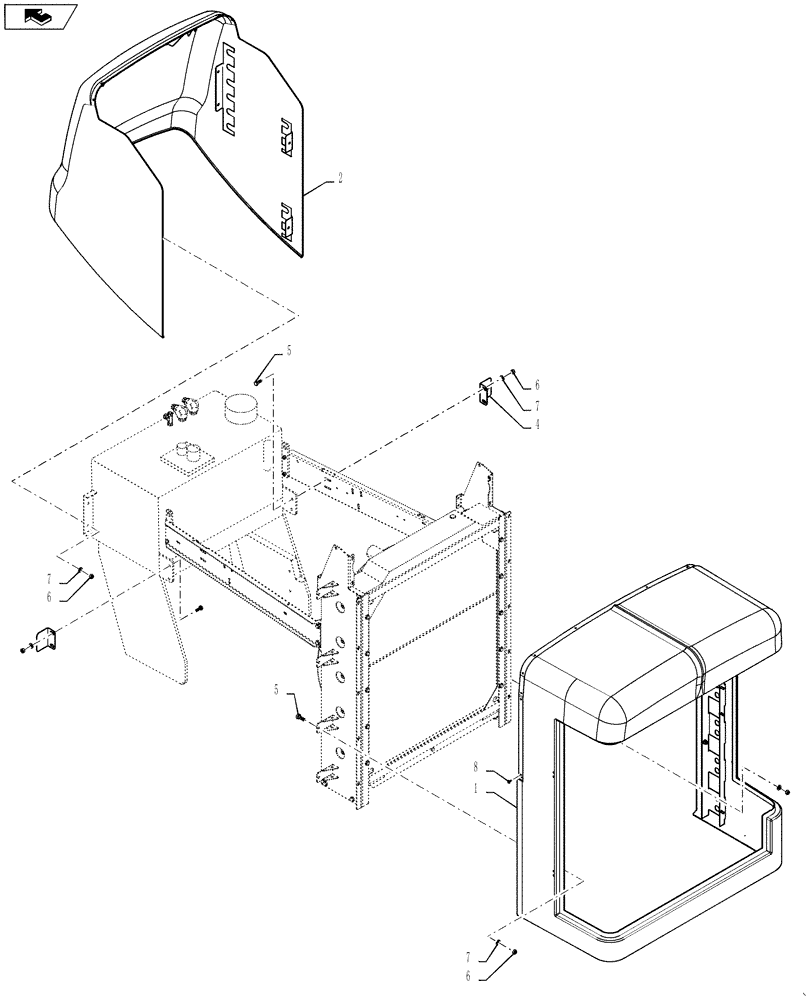 2
5
6
7
4
7
6
5
8
1
7
6