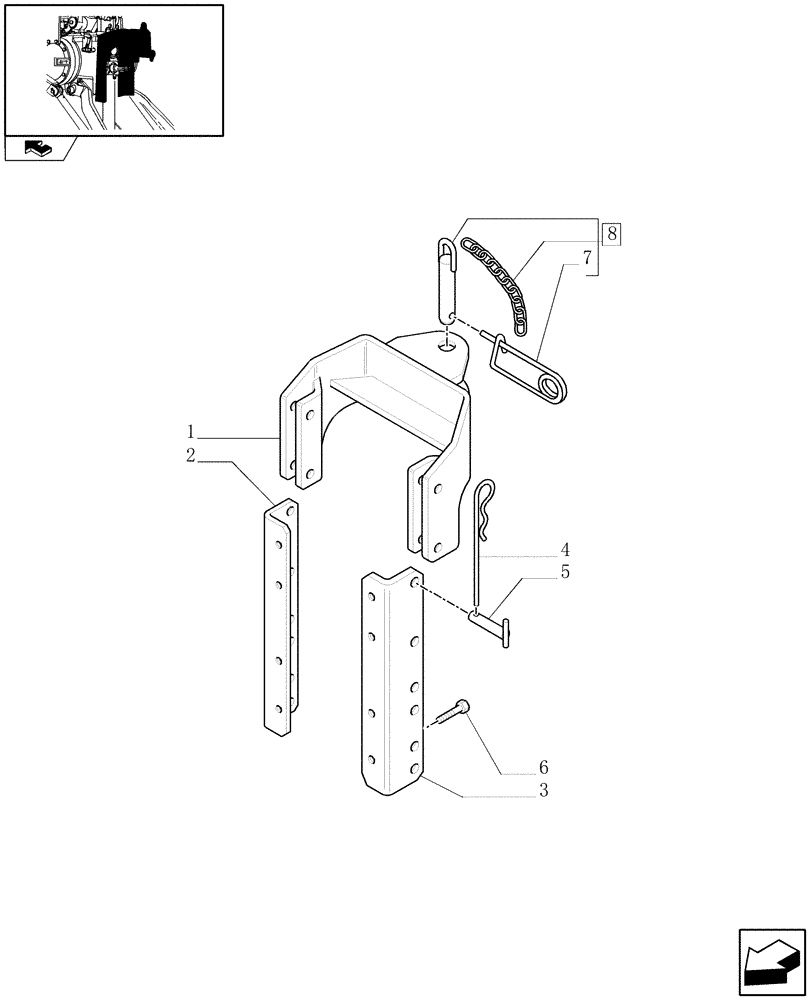 8
7
1
2
4
5
6
3