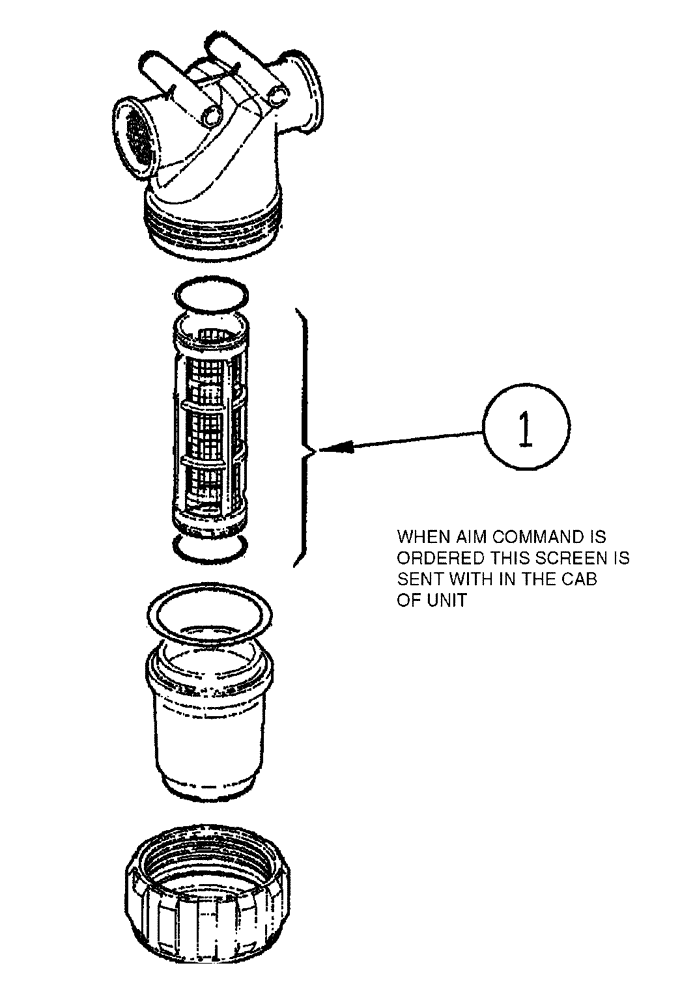 1

WHEN AIM COMMAND IS ORDERED THIS SCREEN IS SENT WITH IN THE CAB OF UNIT