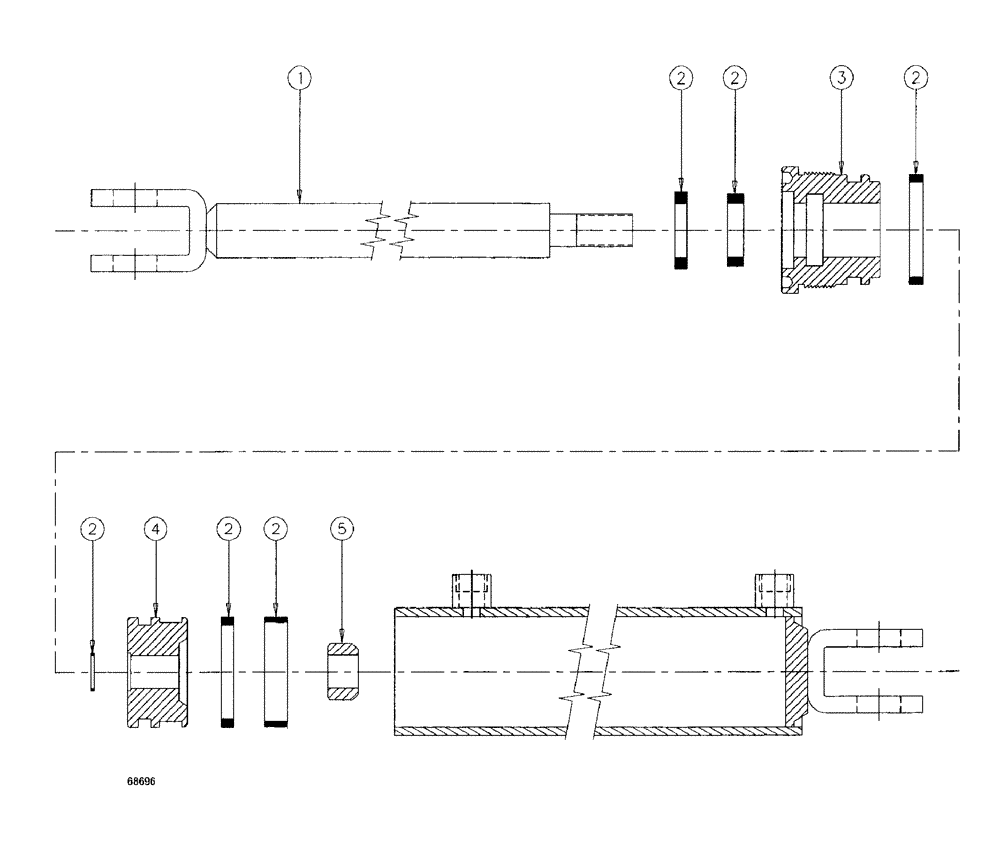 1
2
2
3
2
2
4
2
2
5
68696