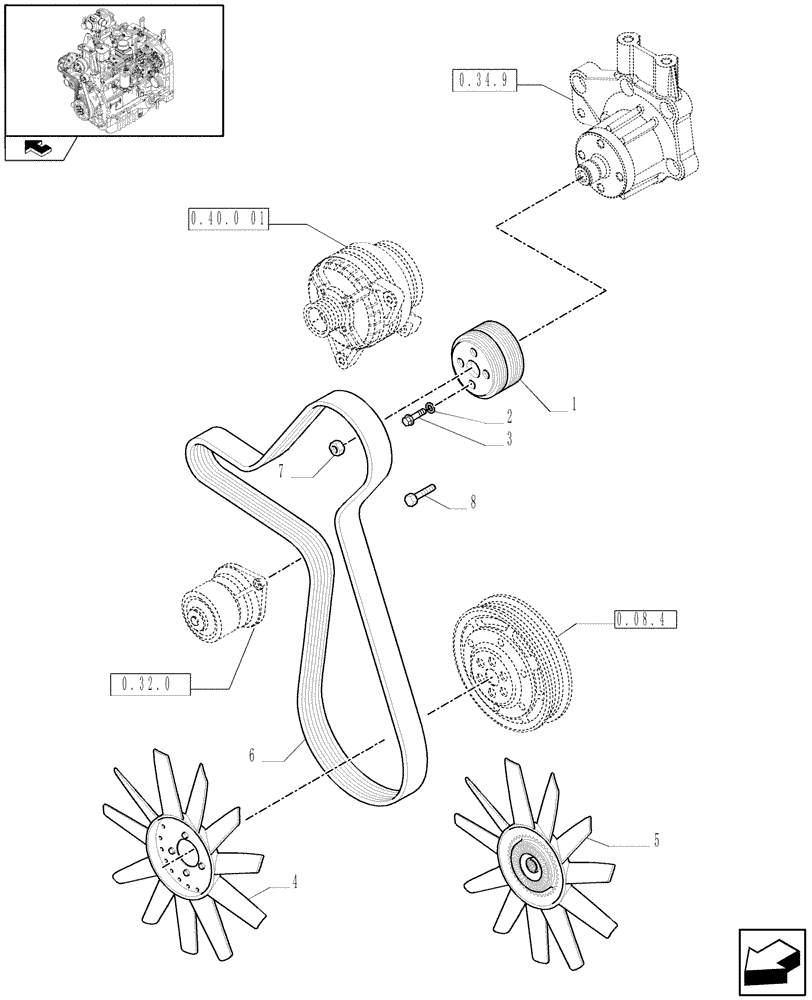 0.34.9
0.40.0 01
1
2
3
7
8
0.08.4
0.32.0
6
5
4