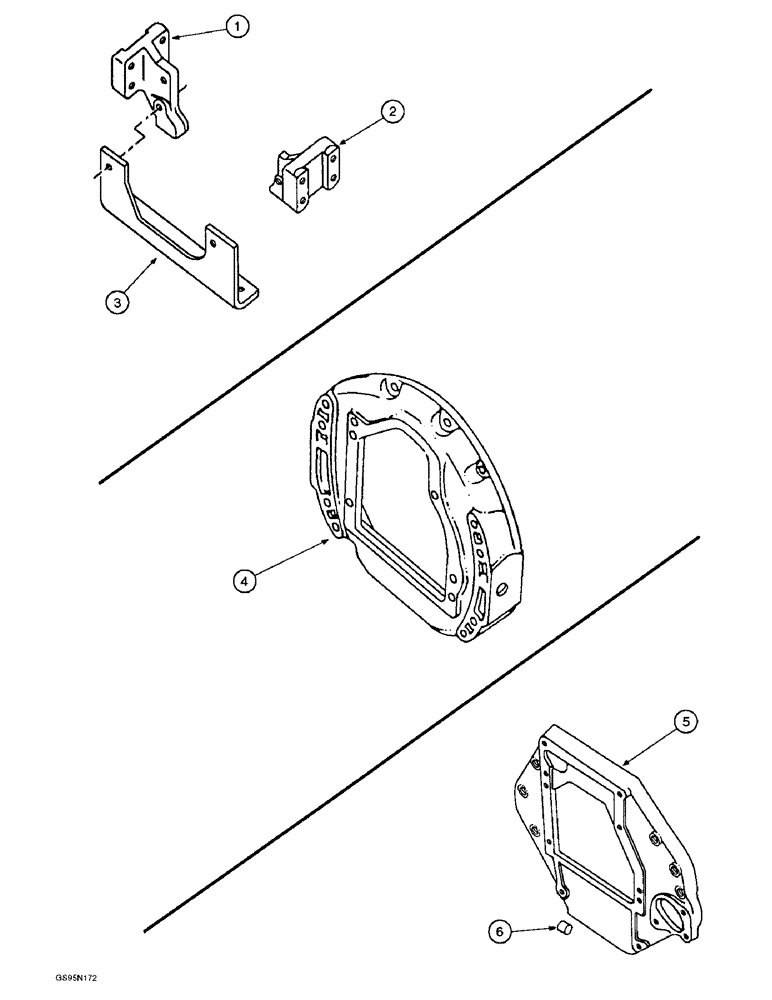 1
2
3
4
5
6
GS95N172