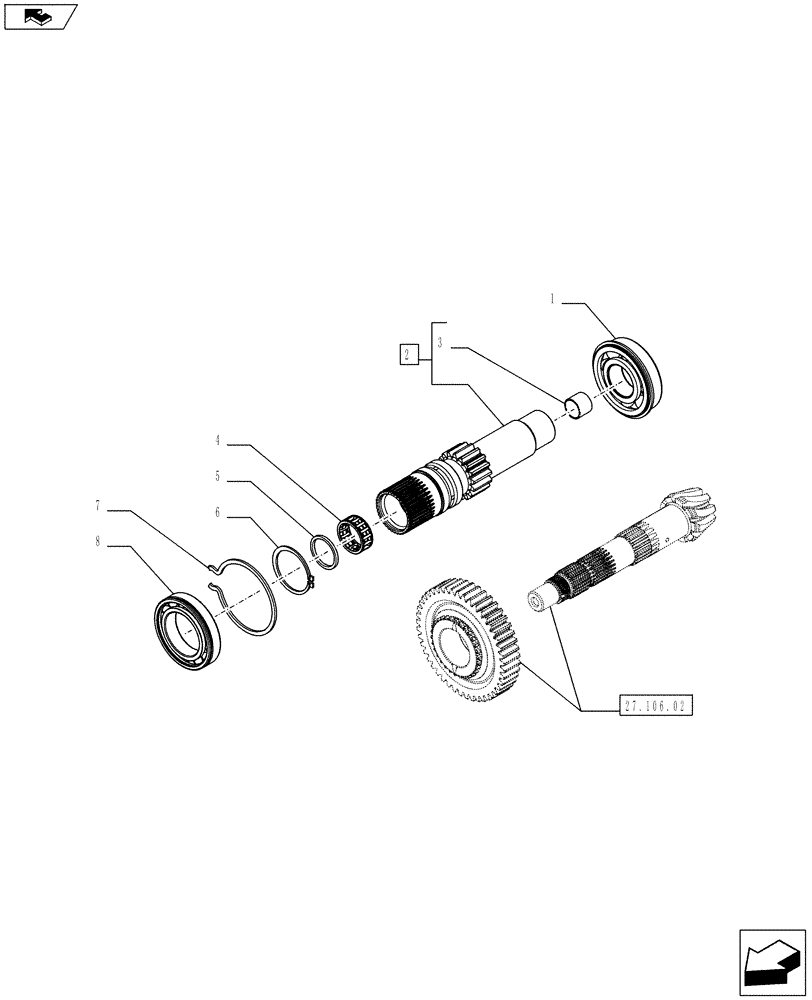 1
2
3
4
5
6
7
8
27.106.02