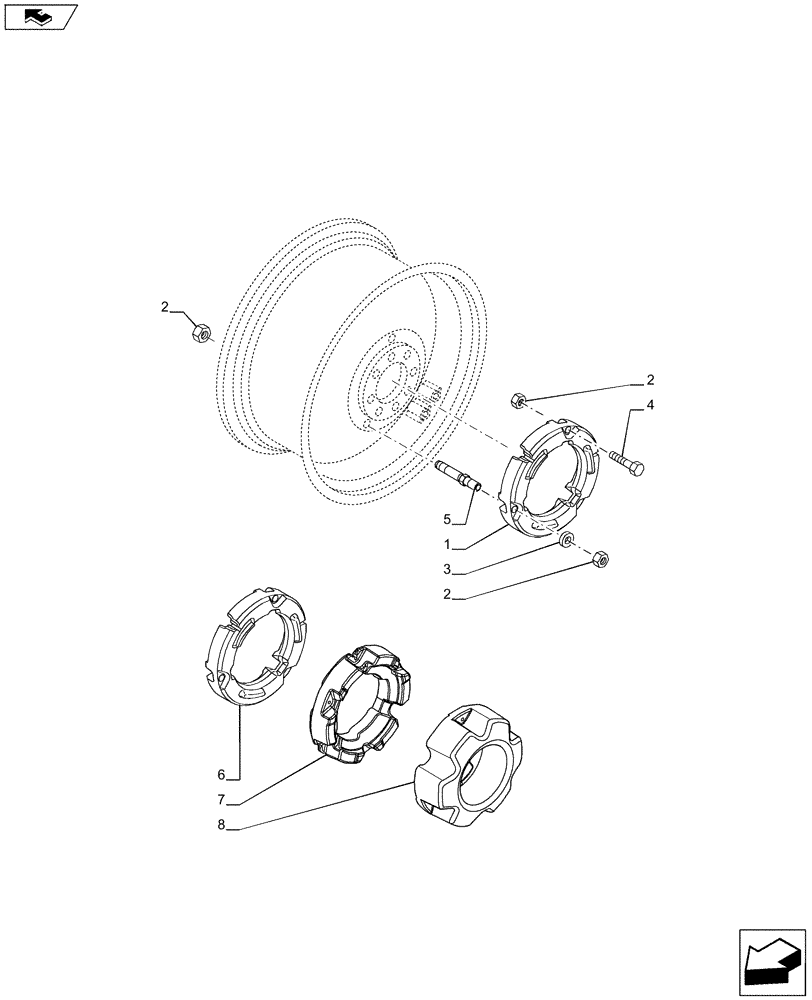 2
2
4
5
1
3
2
6
7
8