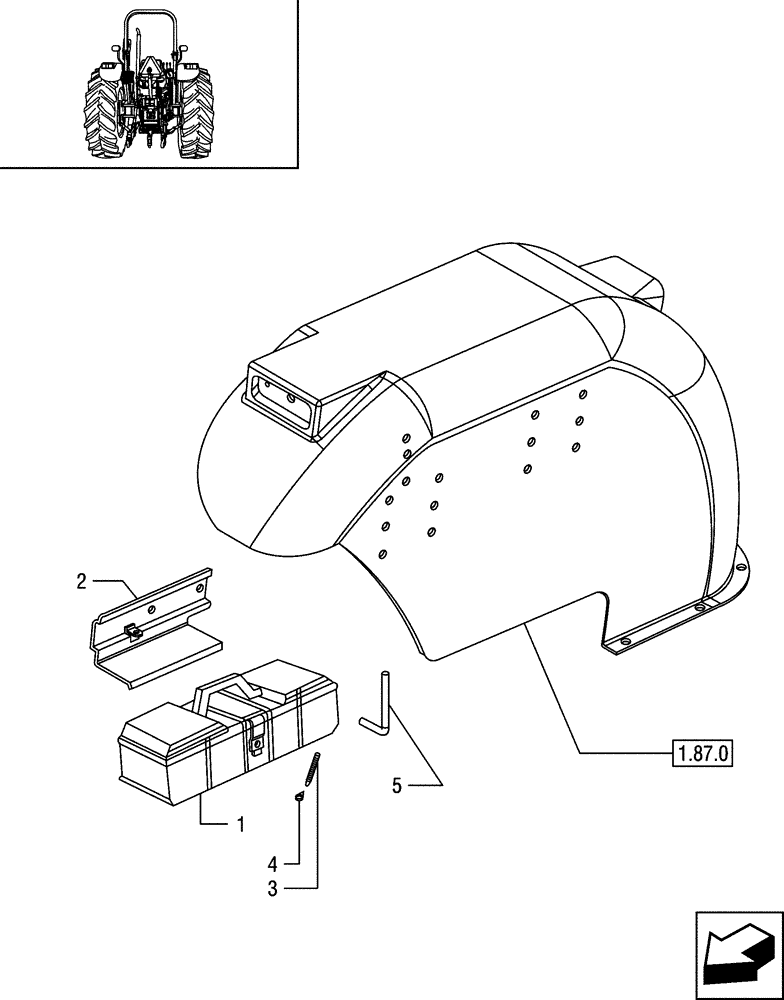 2
1.87.0
5
1
4
3