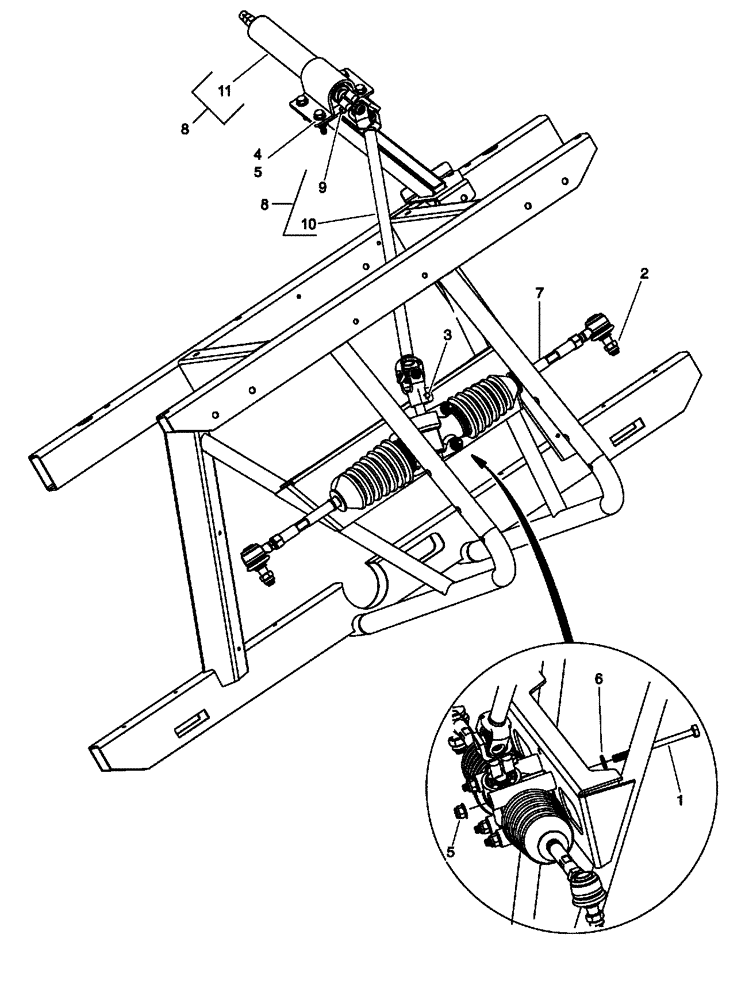 11
8
4
5
9
8
10
7
2
3
6
1
5