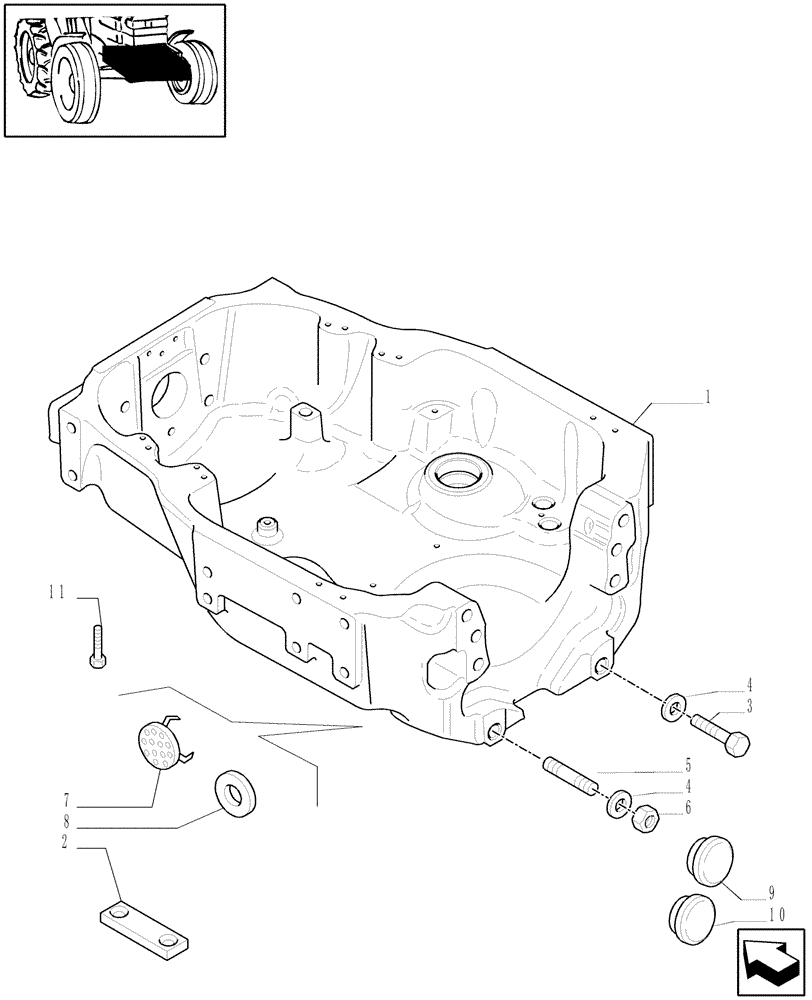 1
11
4
3
5
4
6
7
8
2
9
10