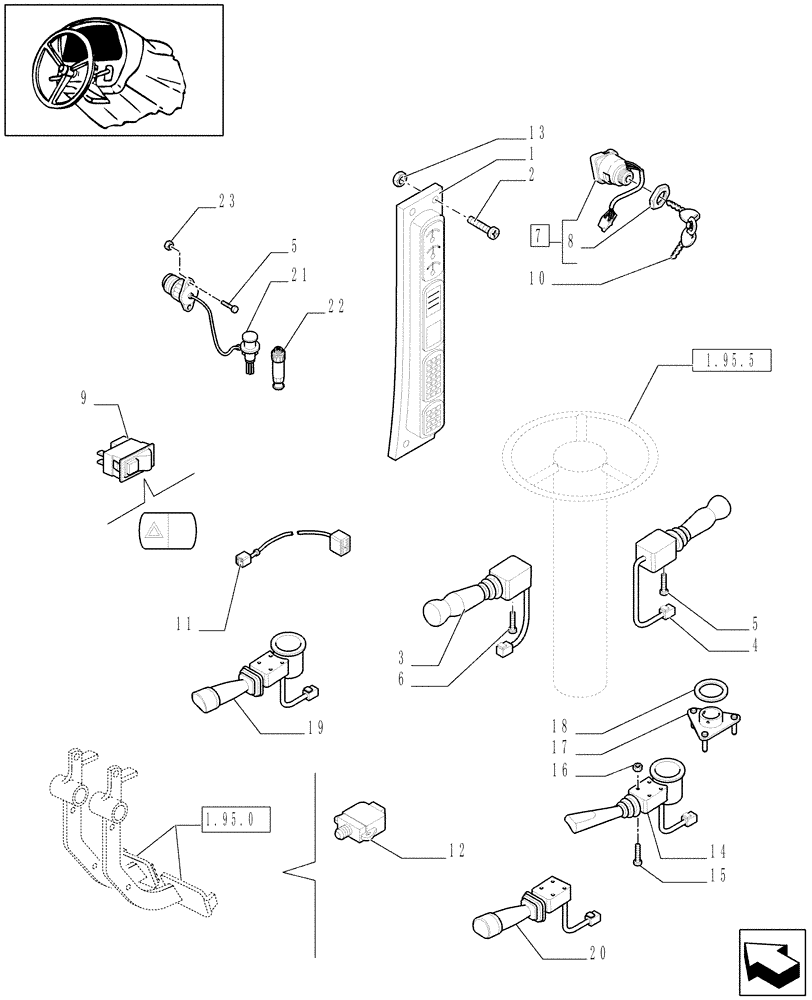 13
1
2
23
5
21
22
7
8
10
1.95.5
9
11
3
6
5
4
19
18
17
16
1.95.0
12
14
15
20