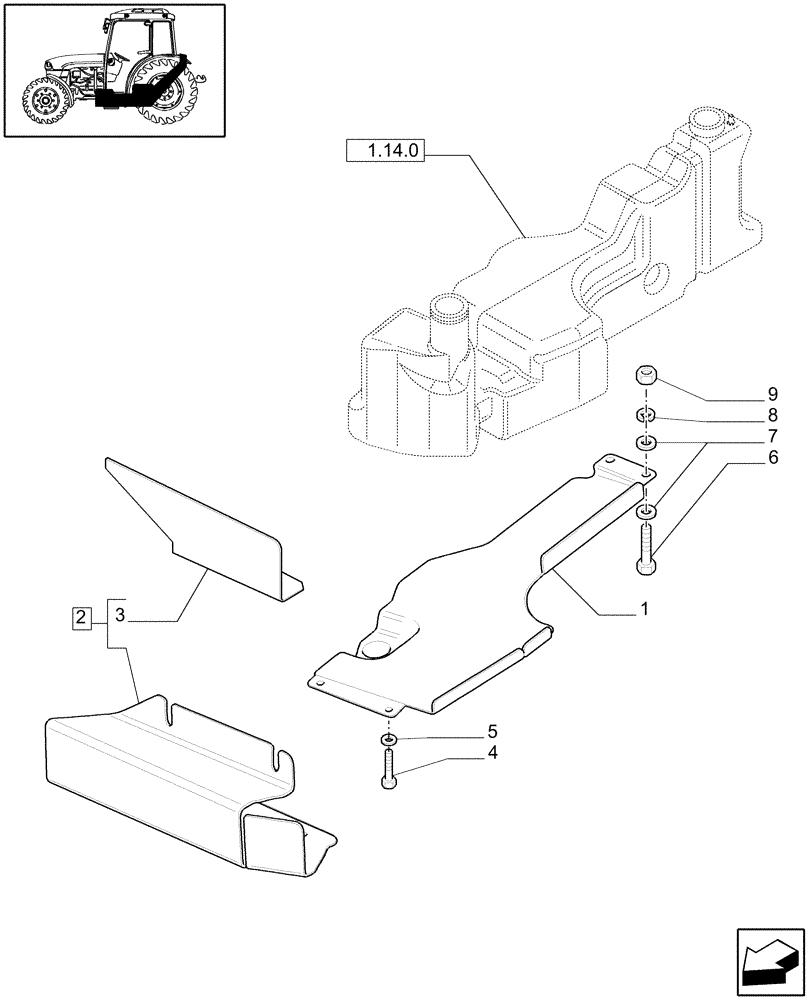 1.14.0

9
8
7
6
1
2
3
5
4