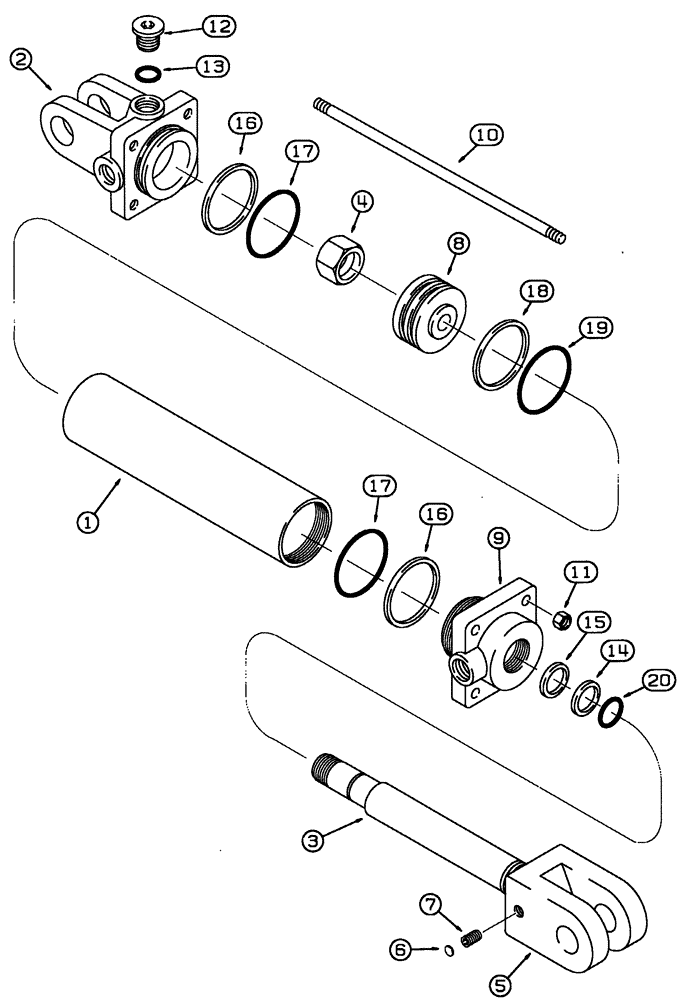 12
2
13
16
17
10
4
8
18
19
1
17
16
9
11
15
14
20
3
7
6
5