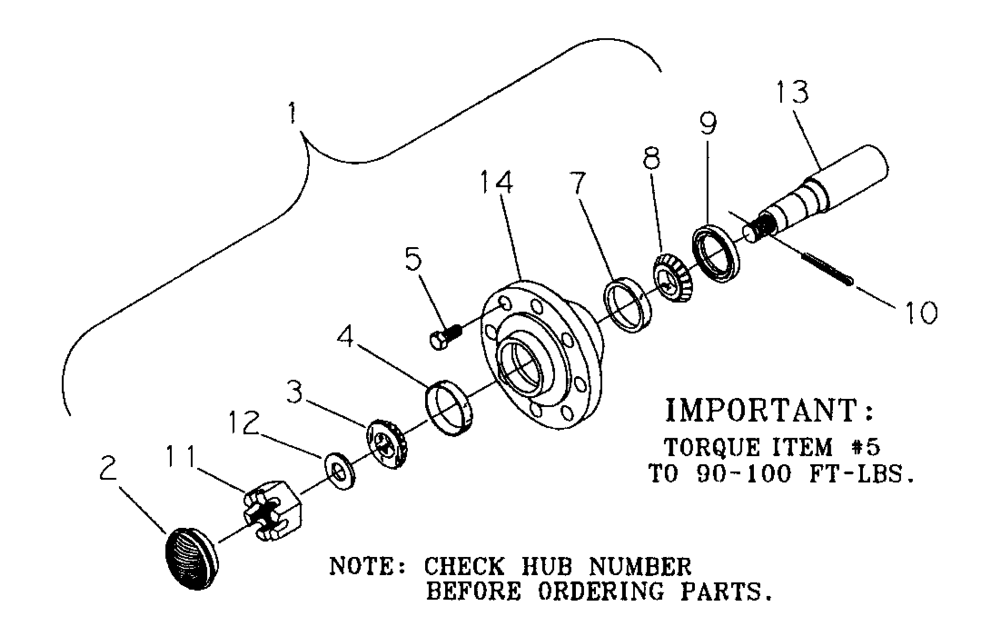 1
13
9
8
7
14
5
10
4
3
12
11
2

IMPORTANT:
TORQUE ITEM #5
TO 90-100 FT-LBS.

NOTE: CHECK HUB NUMBER
BEFORE ORDERING PARTS.