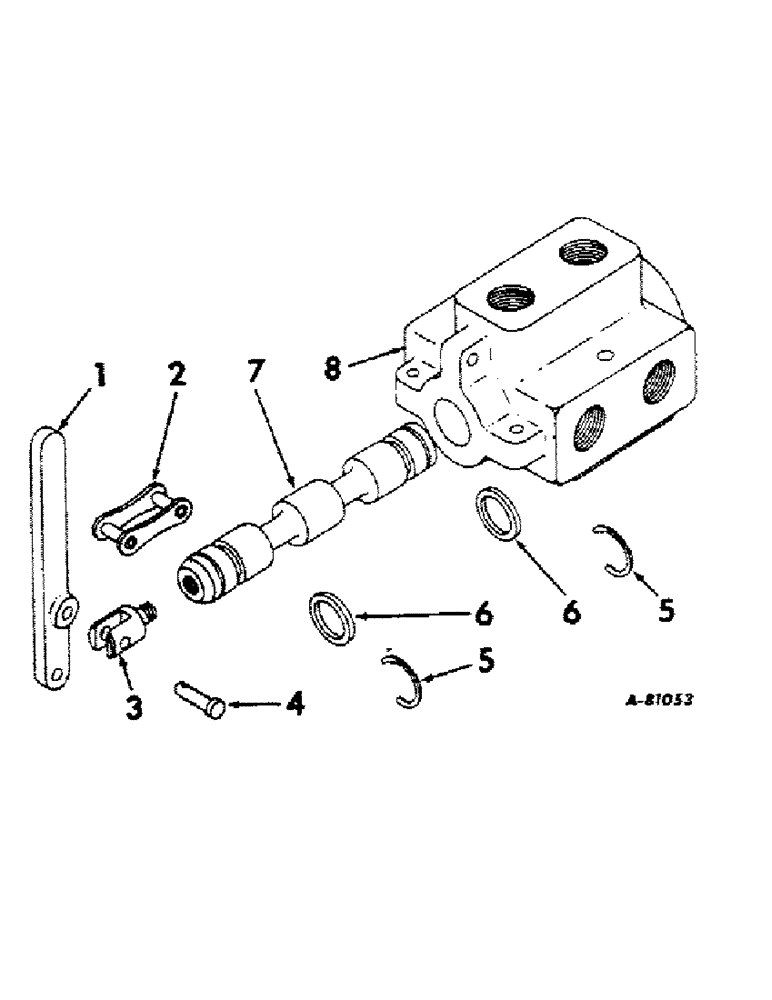 8
1
2
7
6
5
6
5
3
4
A-81053